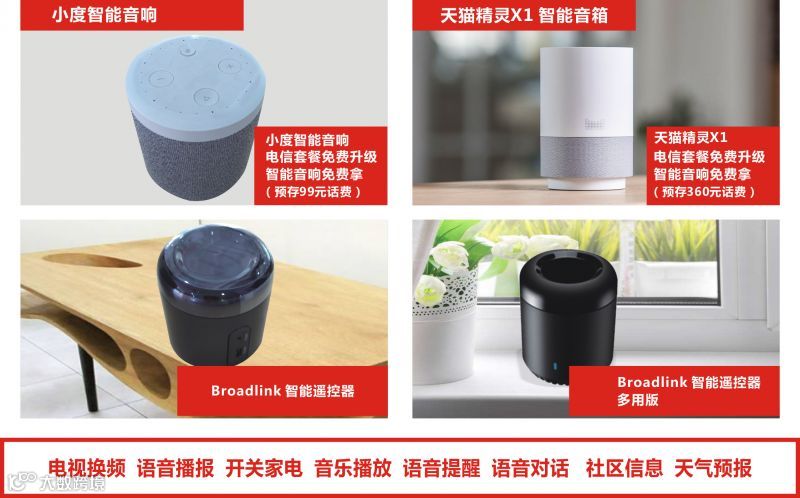 小度智能音响

小度智能音响
电信套餐免费升级
智能音响免费拿
（预存99元话费）

天猫精灵X1 智能音箱

天猫精灵X1
电信套餐免费升级
智能音响免费拿
（预存360元话费）

Broadlink 智能遥控器

Broadlink 智能遥控器
多用版

电视换频 语音播报 开关家电 音乐播放 语音提醒 语音对话 社区信息 天气预报

大数跨境