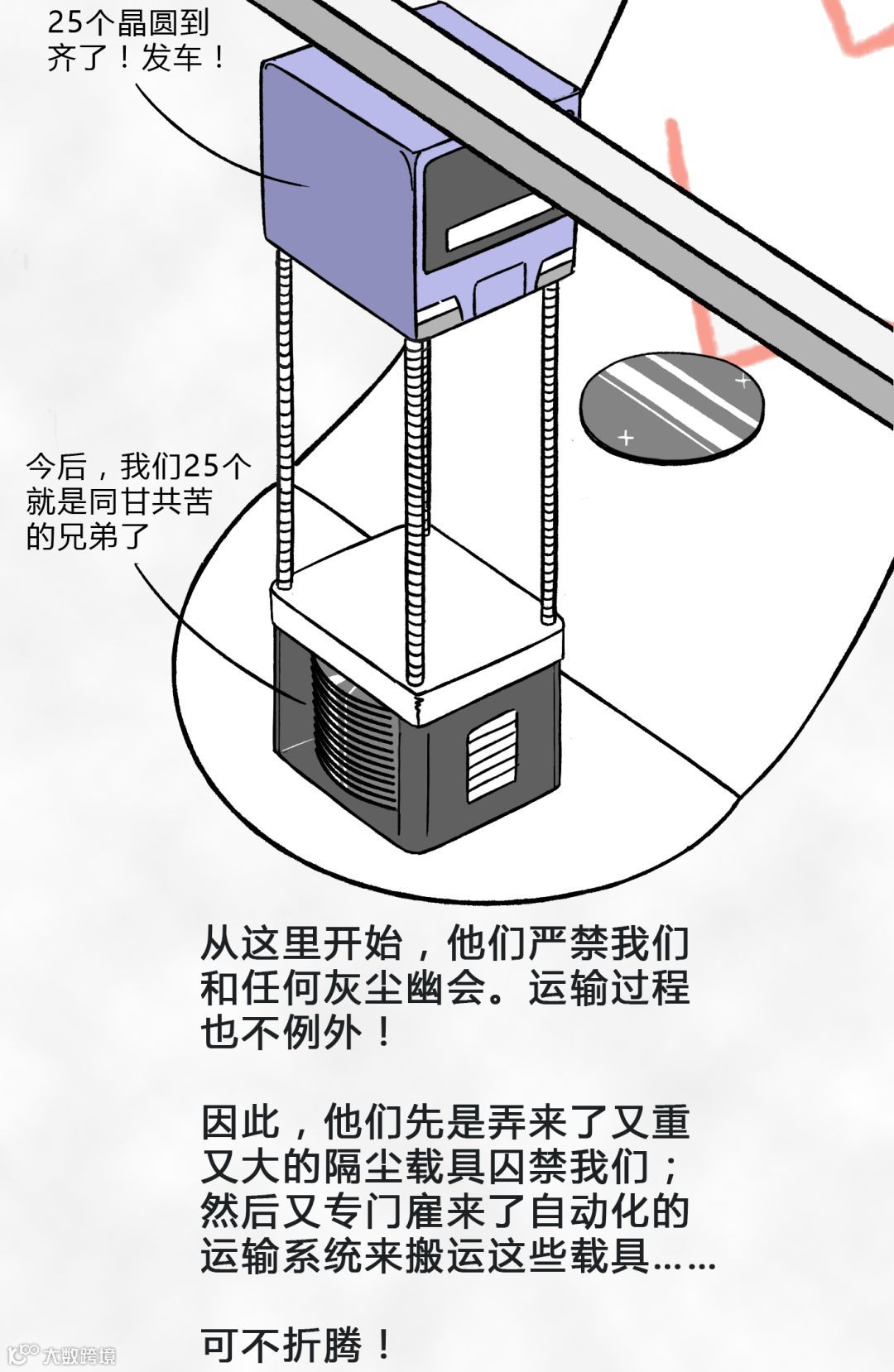 25个晶圆到齐了！发车！

今后，我们25个就是同甘共苦的兄弟了

从这里开始，他们严禁我们和任何灰尘幽会。运输过程也不例外！

因此，他们先是弄来了又重又大的隔尘载具囚禁我们；然后又专门雇来了自动化的运输系统来搬运这些载具……

可不折腾！

大数跨境