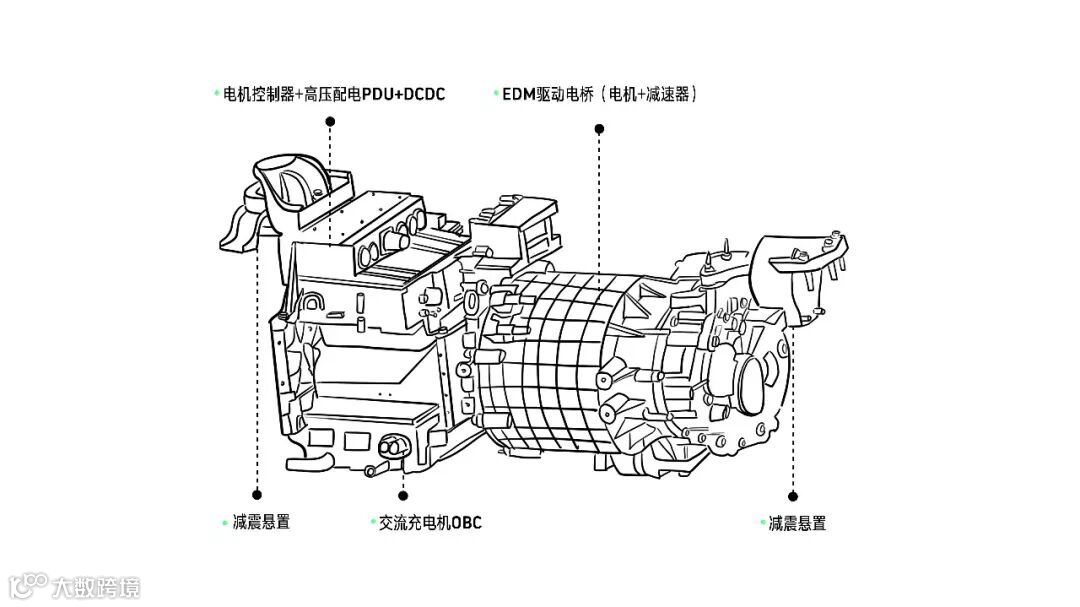 电机控制器+高压配电PDU+DCDC

EDM驱动电桥（电机+减速器）

减震悬置

交流充电机OBC

减震悬置

大数跨境