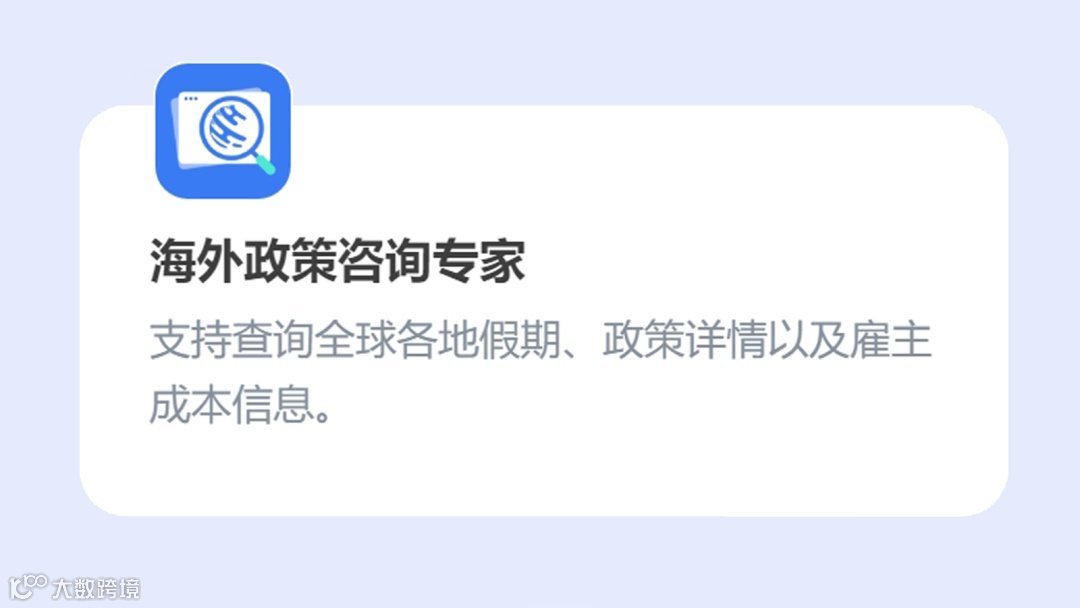 海外政策咨询专家

支持查询全球各地假期、政策详情以及雇主成本信息。

大数跨境