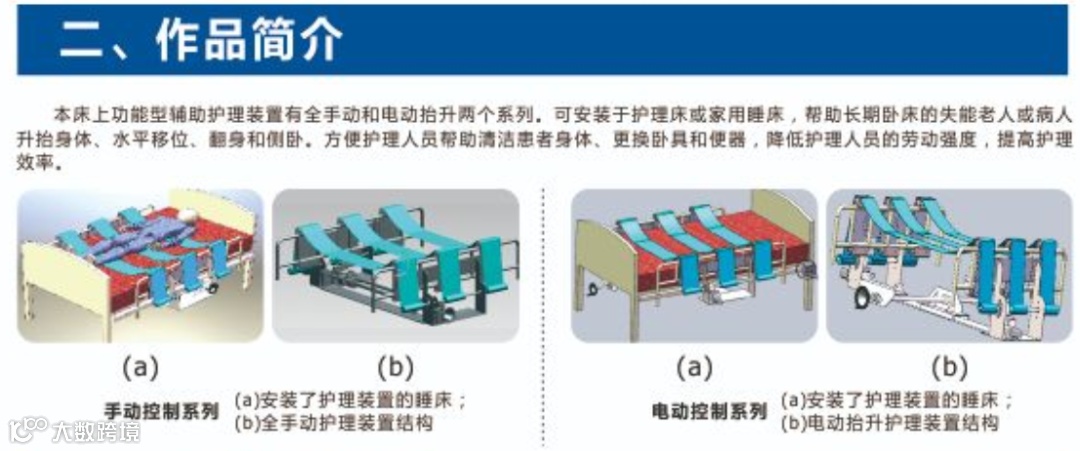 二、作品简介

本床上功能型辅助护理装置有全手动和电动抬升两个系列。可安装于护理床或家用睡床，帮助长期卧床的失能老人或病人升抬身体、水平移位、翻身和侧卧。方便护理人员帮助清洁患者身体、更换卧具和便器，降低护理人员的劳动强度，提高护理效率。

(a)

(b)

手动控制系列

(a)安装了护理装置的睡床；
(b)全手动护理装置结构

(a)

(b)

电动控制系列

(a)安装了护理装置的睡床；
(b)电动抬升护理装置结构

大数跨境