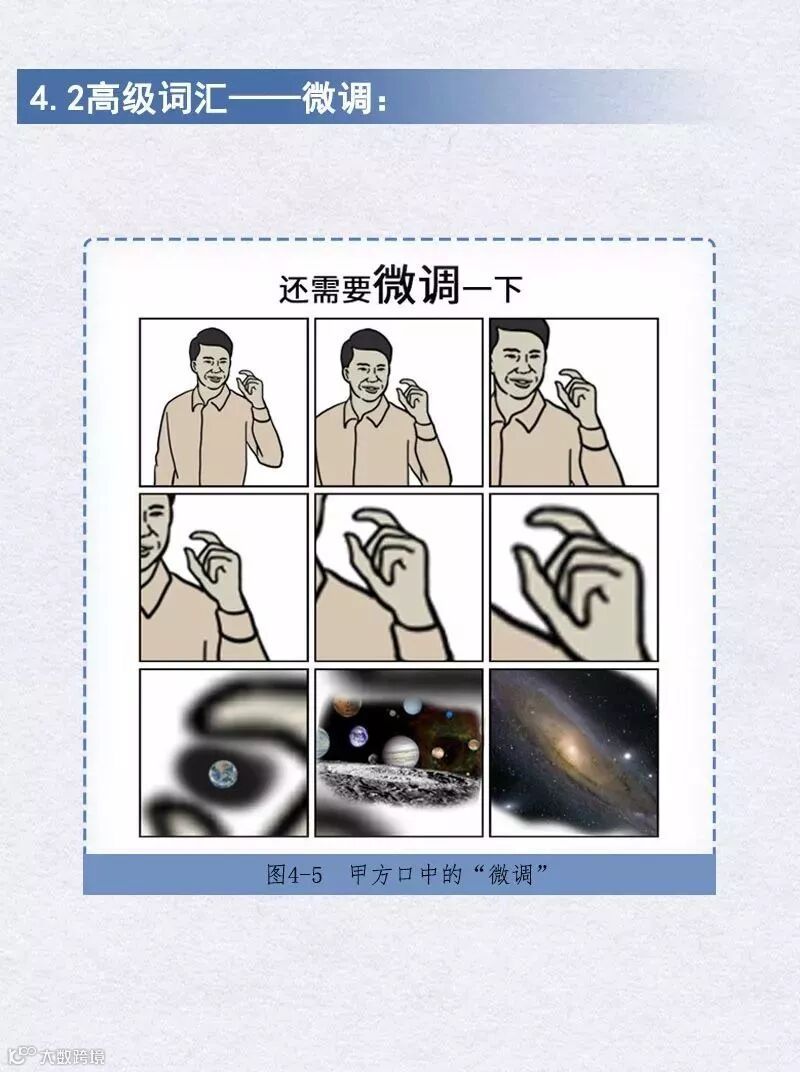 4.2高级词汇——微调：

还需要微调一下

图4-5 甲方口中的“微调”

大数跨境