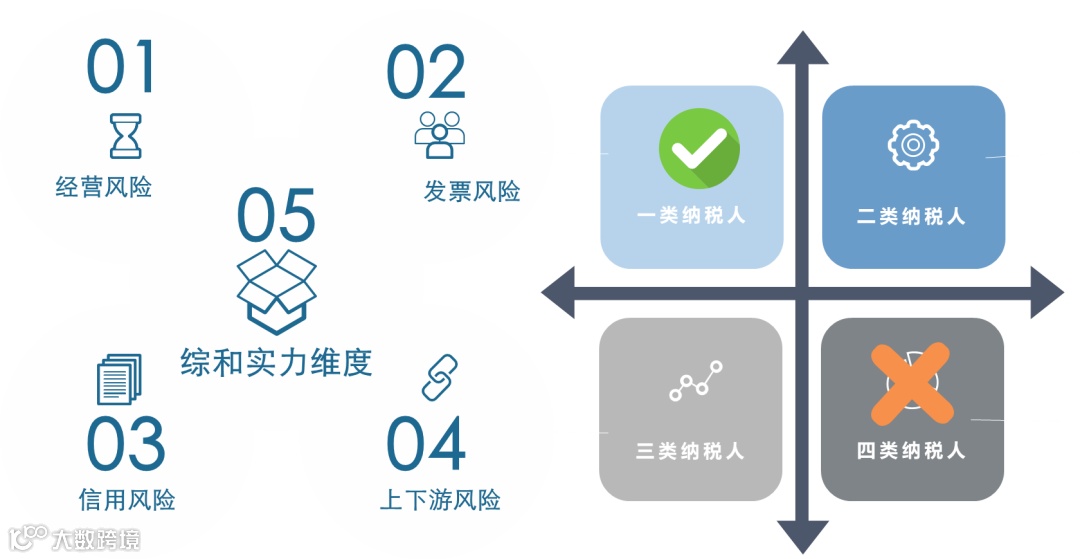 01
经营风险

02
发票风险

05
综和实力维度

03
信用风险

04
上下游风险

一类纳税人

二类纳税人

三类纳税人

四类纳税人

大数跨境