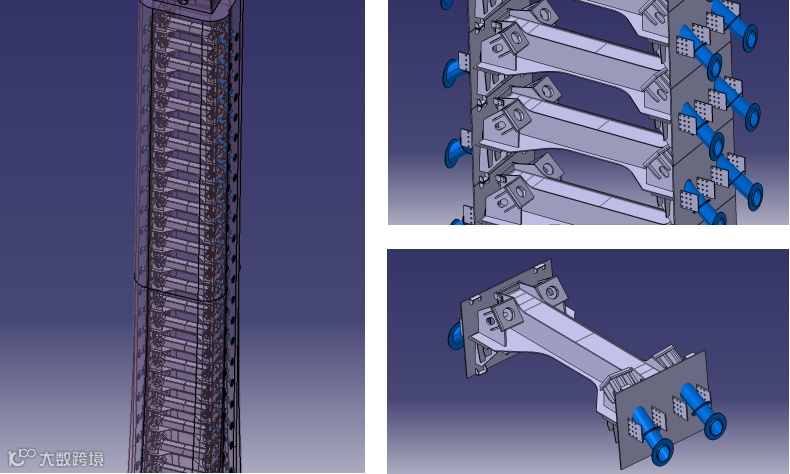 大数跨境