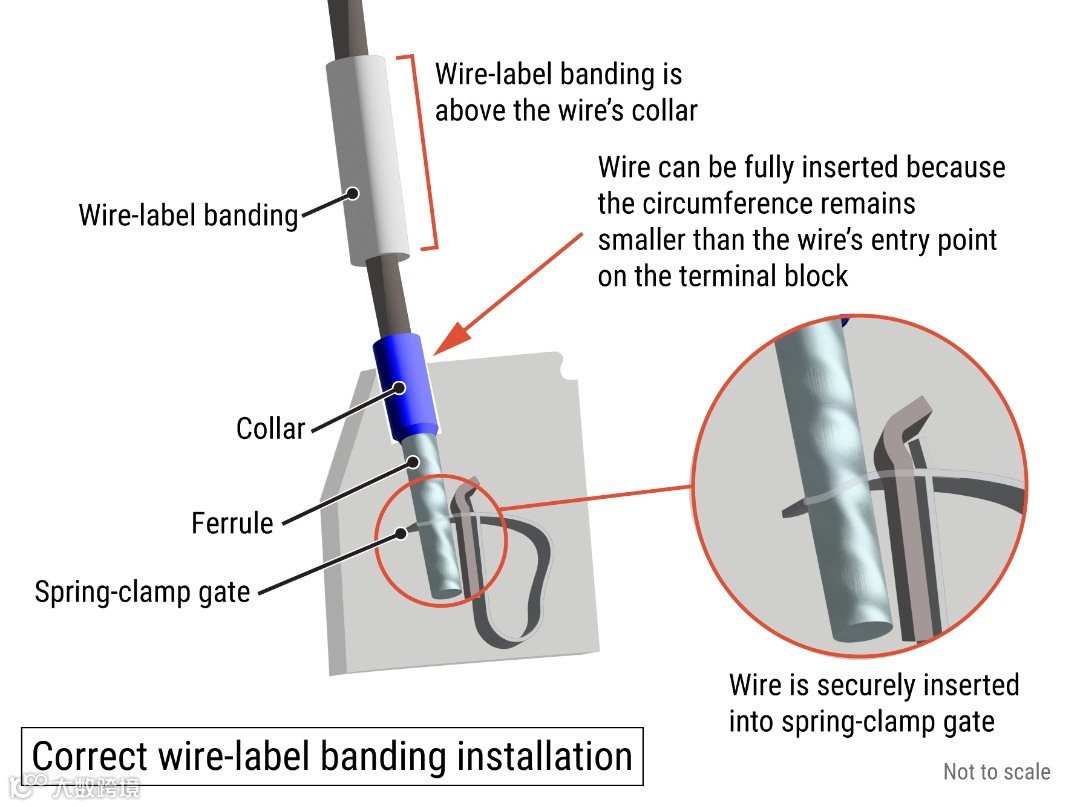 Wire-label banding is above the wire's collar

Wire can be fully inserted because the circumference remains smaller than the wire's entry point on the terminal block

Wire-label banding

Collar

Ferrule

Spring-clamp gate

Wire is securely inserted into spring-clamp gate

Correct wire-label banding installation

Not to scale

大数跨境