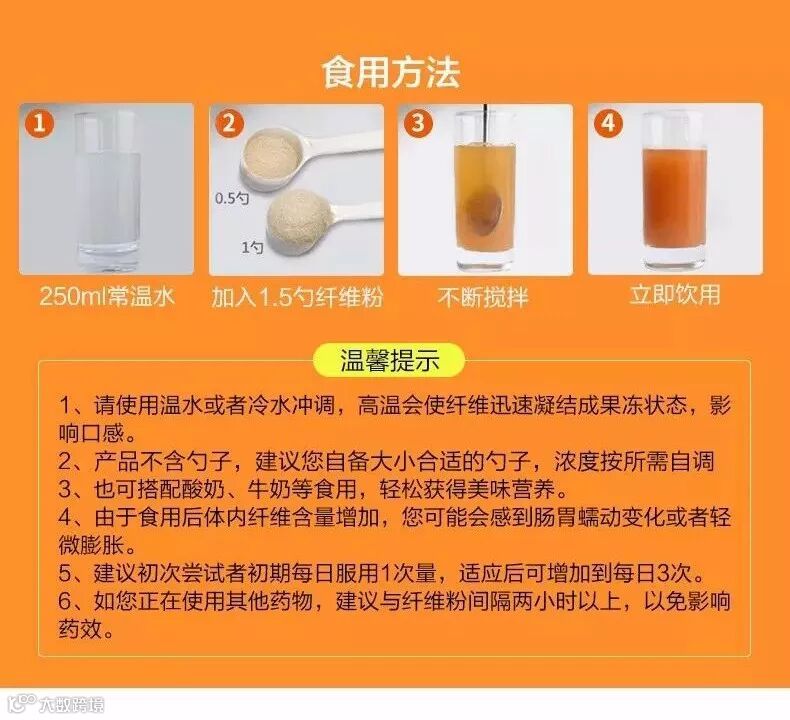 食用方法

1
250ml常温水

2
0.5勺
1勺
加入1.5勺纤维粉

3
不断搅拌

4
立即饮用

温馨提示

1、请使用温水或者冷水冲调，高温会使纤维迅速凝结成果冻状态，影响口感。
2、产品不含勺子，建议您自备大小合适的勺子，浓度按所需自调
3、也可搭配酸奶、牛奶等食用，轻松获得美味营养。
4、由于食用后体内纤维含量增加，您可能会感到肠胃蠕动变化或者轻微膨胀。
5、建议初次尝试者初期每日服用1次量，适应后可增加到每日3次。
6、如您正在使用其他药物，建议与纤维粉间隔两小时以上，以免影响药效。

大数跨境