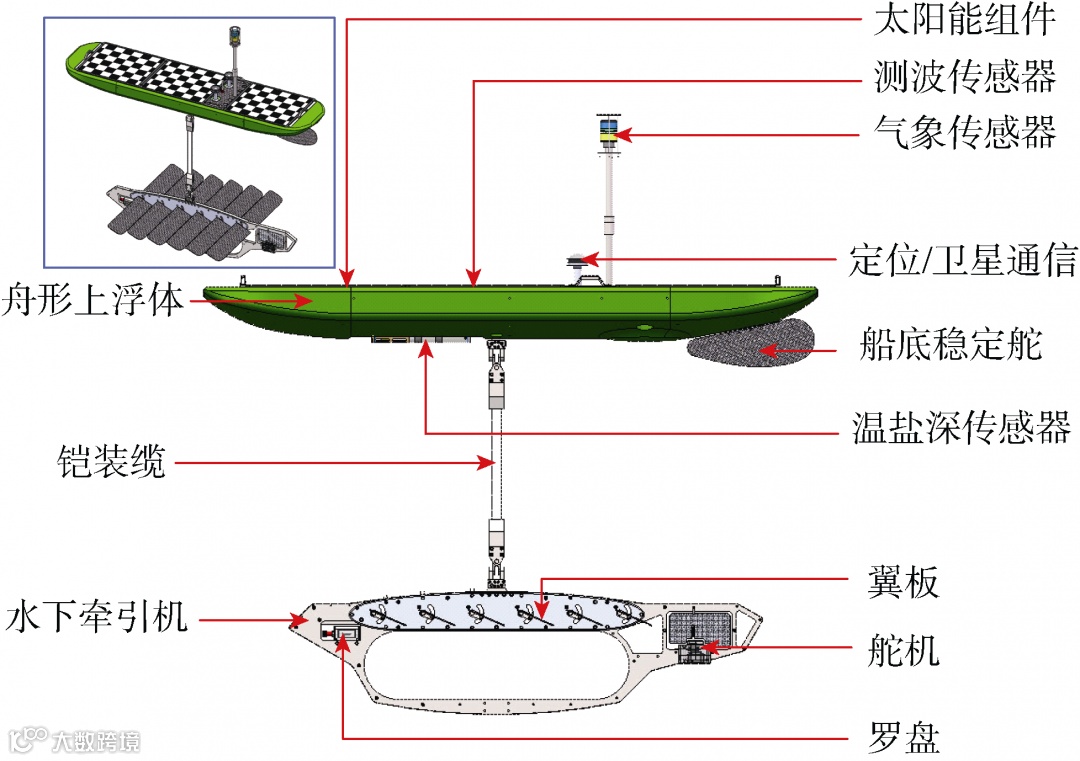 太阳能组件
测波传感器
气象传感器
定位/卫星通信
舟形上浮体
船底稳定舵
温盐深传感器
铠装缆
翼板
水下牵引机
舵机
罗盘
大数跨境