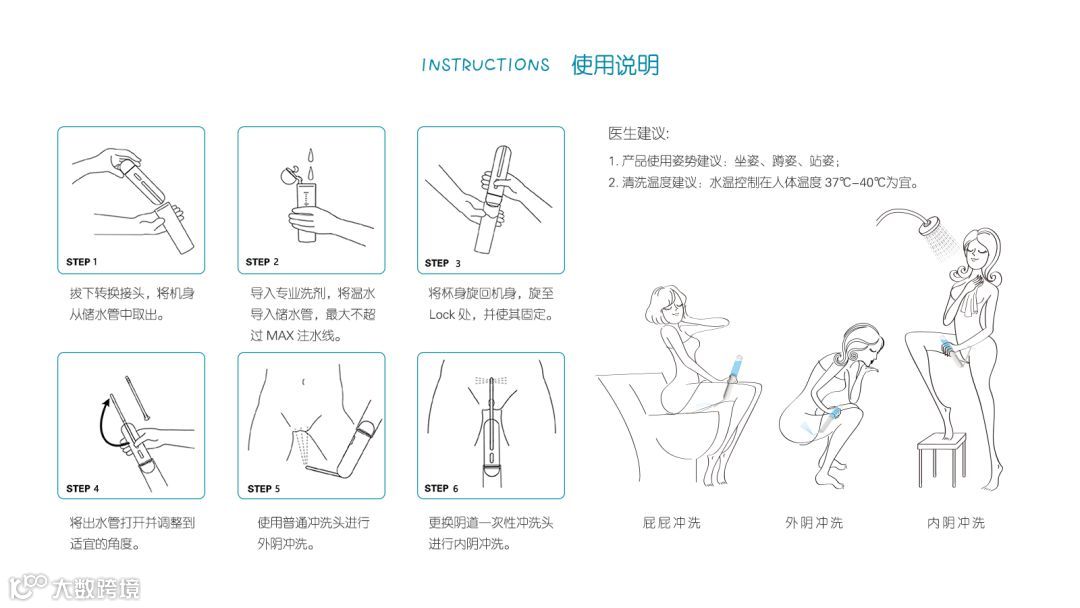 INSTRUCTIONS 使用说明

STEP 1

拔下转换接头，将机身从储水管中取出。

STEP 2

导入专业洗剂，将温水导入储水管，最大不超过 MAX 注水线。

STEP 3

将杯身旋回机身，旋至 Lock 处，并使其固定。

STEP 4

将出水管打开并调整到适宜的角度。

STEP 5

使用普通冲洗头进行外阴冲洗。

STEP 6

更换阴道一次性冲洗头进行内阴冲洗。

医生建议:

1. 产品使用姿势建议：坐姿、蹲姿、站姿；

2. 清洗温度建议：水温控制在人体温度 37℃-40℃为宜。

屁屁冲洗

外阴冲洗

内阴冲洗

大数跨境