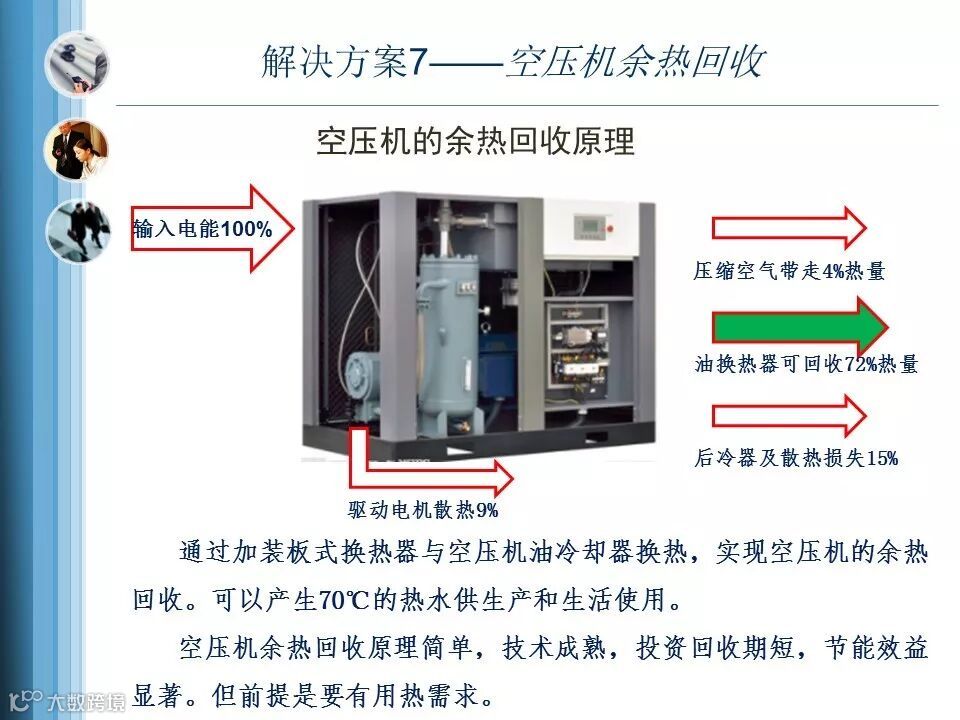 解决方案7——空压机余热回收

空压机的余热回收原理

输入电能100%

压缩空气带走4%热量

油换热器可回收72%热量

后冷器及散热损失15%

驱动电机散热9%

通过加装板式换热器与空压机油冷却器换热，实现空压机的余热回收。可以产生70℃的热水供生产和生活使用。

空压机余热回收原理简单，技术成熟，投资回收期短，节能效益显著。但前提是要有用热需求。

大数跨境