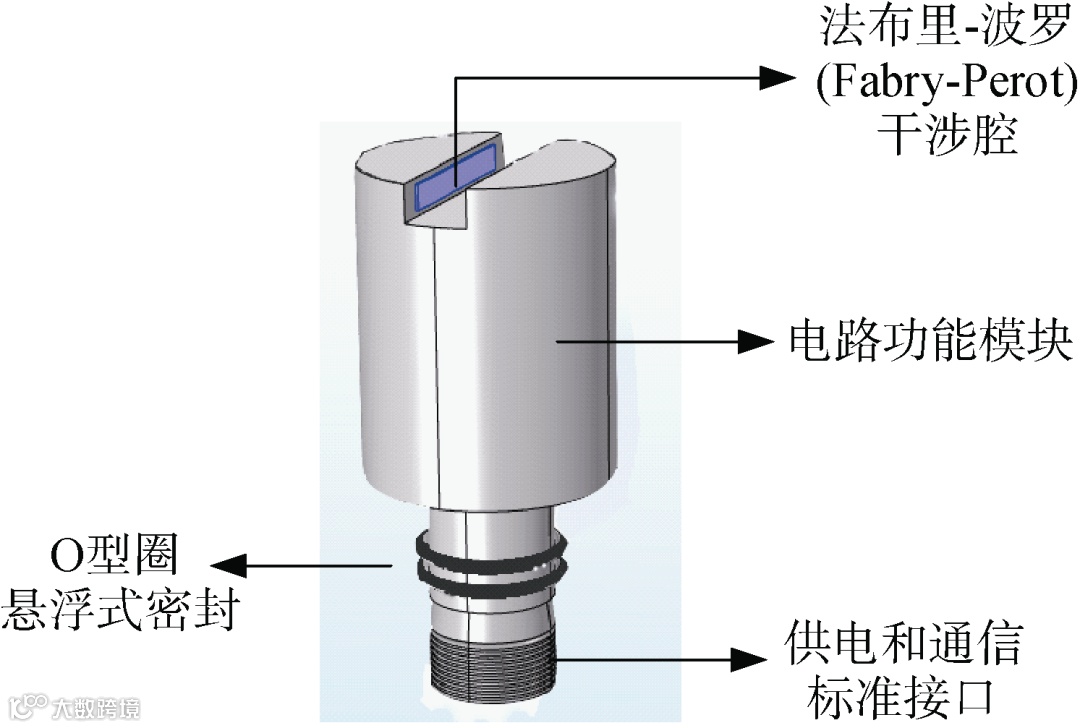 法布里-波罗
(Fabry-Perot)
干涉腔

电路功能模块

O型圈
悬浮式密封

供电和通信
标准接口

大数跨境