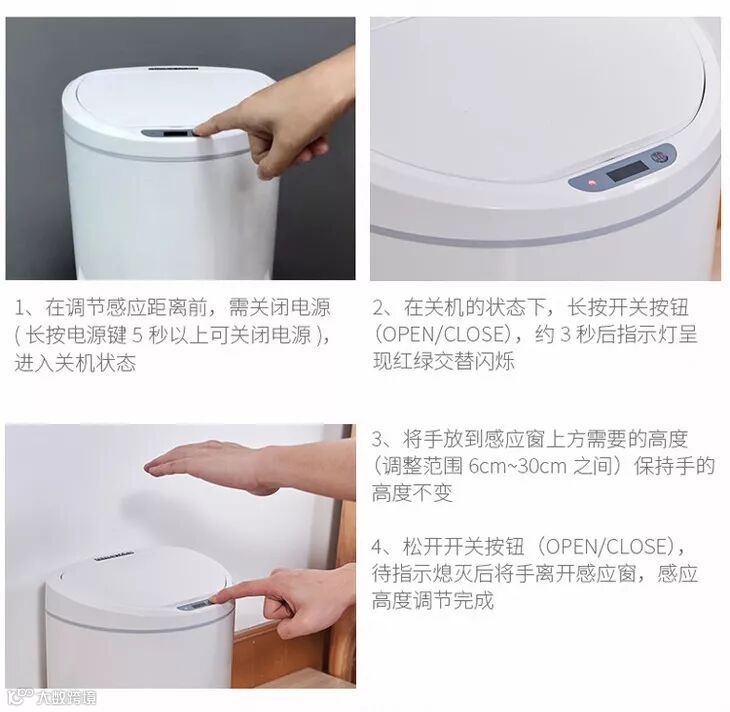 1、在调节感应距离前，需关闭电源（长按电源键 5 秒以上可关闭电源），进入关机状态

2、在关机的状态下，长按开关按钮（OPEN/CLOSE），约 3 秒后指示灯呈现红绿交替闪烁

3、将手放到感应窗上方需要的高度（调整范围 6cm~30cm 之间）保持手的高度不变

4、松开开关按钮（OPEN/CLOSE），待指示熄灭后将手离开感应窗，感应高度调节完成

大数跨境