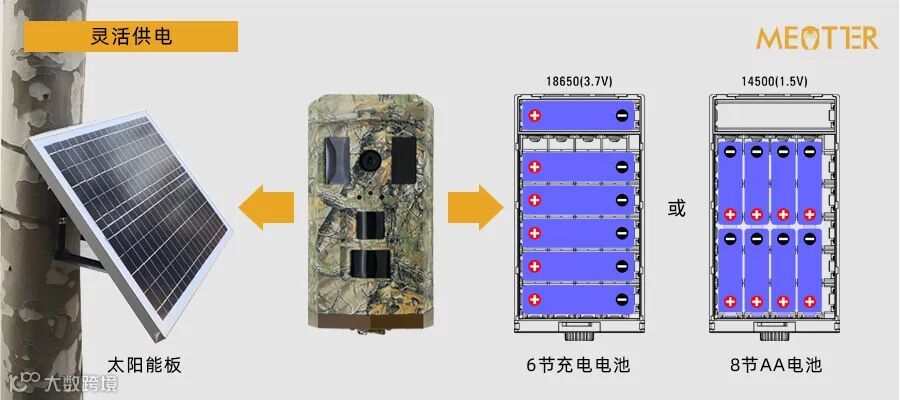 灵活供电

MEOTTER

18650(3.7V)

14500(1.5V)

或

太阳能板

6节充电电池

8节AA电池

大数跨境