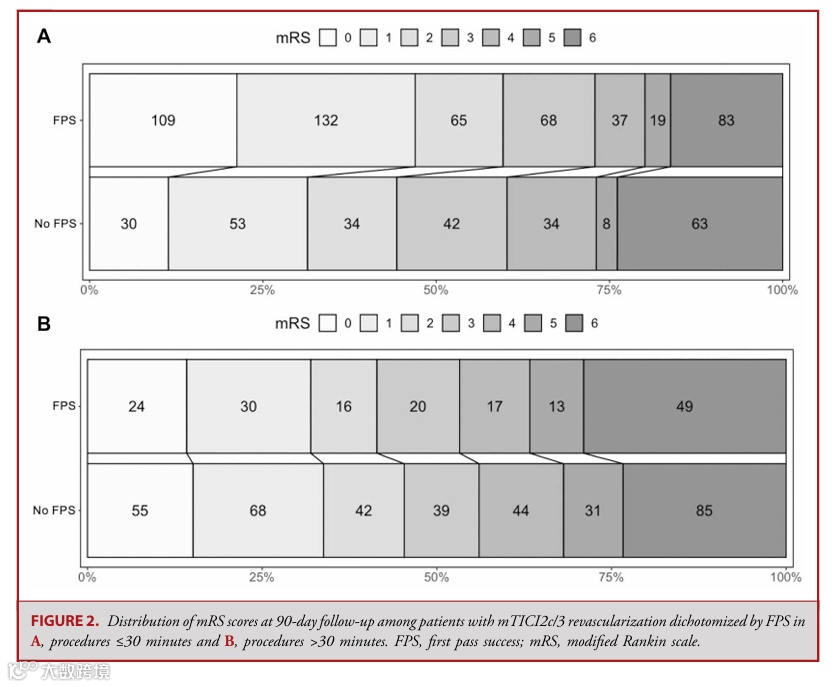 A

mRS 0 1 2 3 4 5 6

FPS 109 132 65 68 37 19 83

No FPS 30 53 34 42 34 8 63

0% 25% 50% 75% 100%

B

mRS 0 1 2 3 4 5 6

FPS 24 30 16 20 17 13 49

No FPS 55 68 42 39 44 31 85

0% 25% 50% 75% 100%

FIGURE 2. Distribution of mRS scores at 90-day follow-up among patients with mTICI2c/3 revascularization dichotomized by FPS in A, procedures ≤30 minutes and B, procedures >30 minutes. FPS, first pass success; mRS, modified Rankin scale.

大数跨境