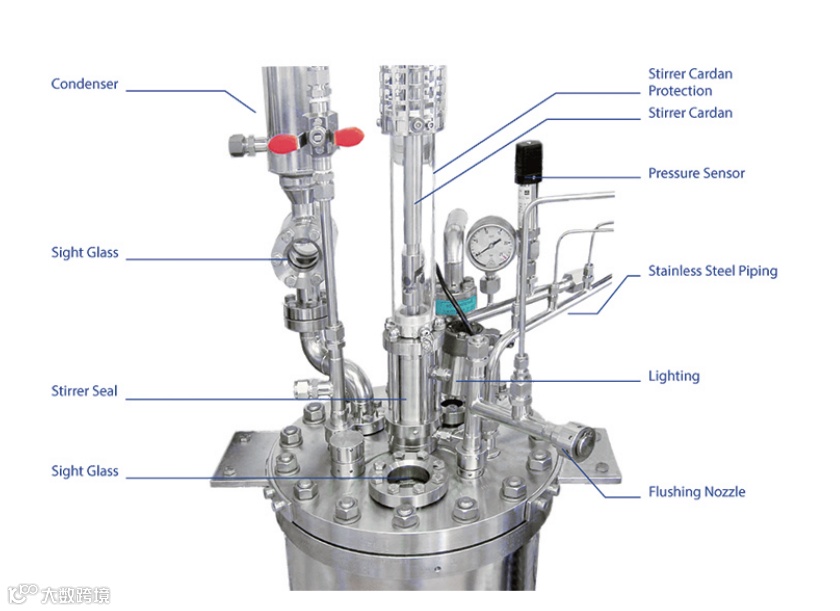 Condenser

Sight Glass

Stirrer Seal

Sight Glass

Stirrer Cardan Protection

Stirrer Cardan

Pressure Sensor

Stainless Steel Piping

Lighting

Flushing Nozzle

大数跨境