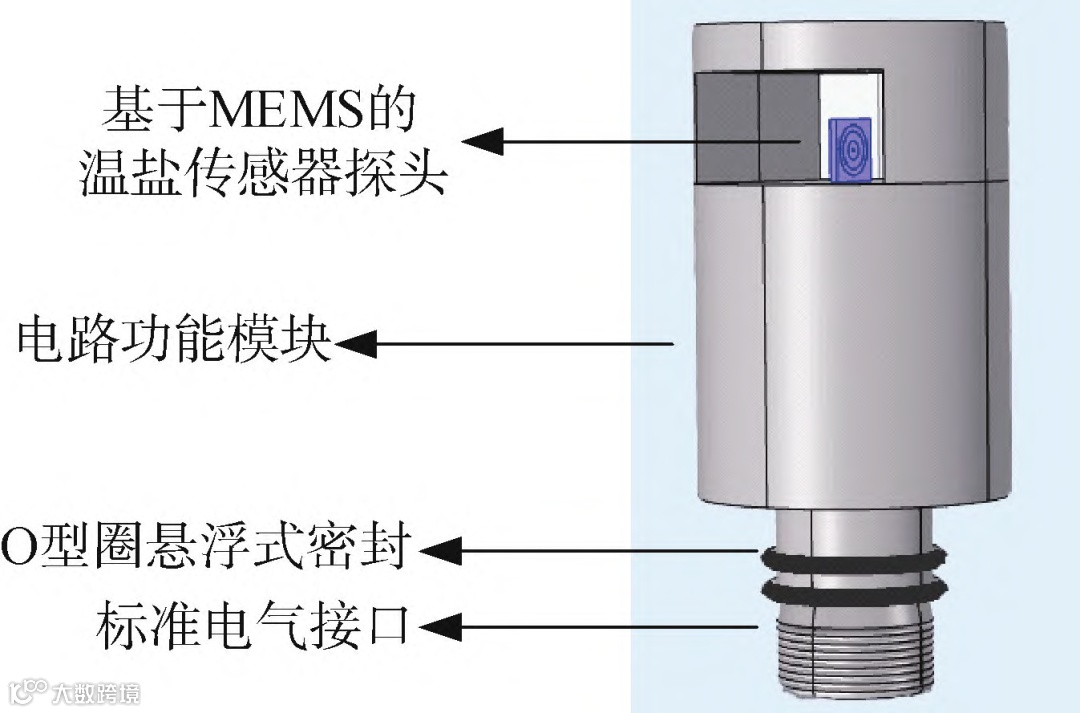 基于MEMS的温盐传感器探头

电路功能模块

O型圈悬浮式密封

标准电气接口

大数跨境