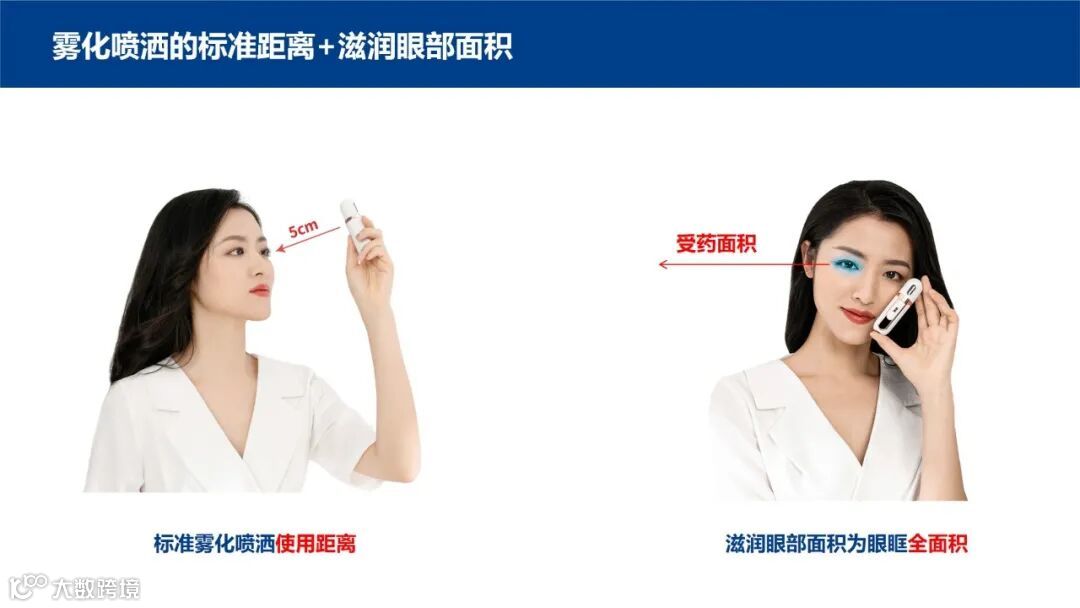 雾化喷洒的标准距离+滋润眼部面积

5cm

受药面积

标准雾化喷洒使用距离

滋润眼部面积为眼眶全面积

大数跨境