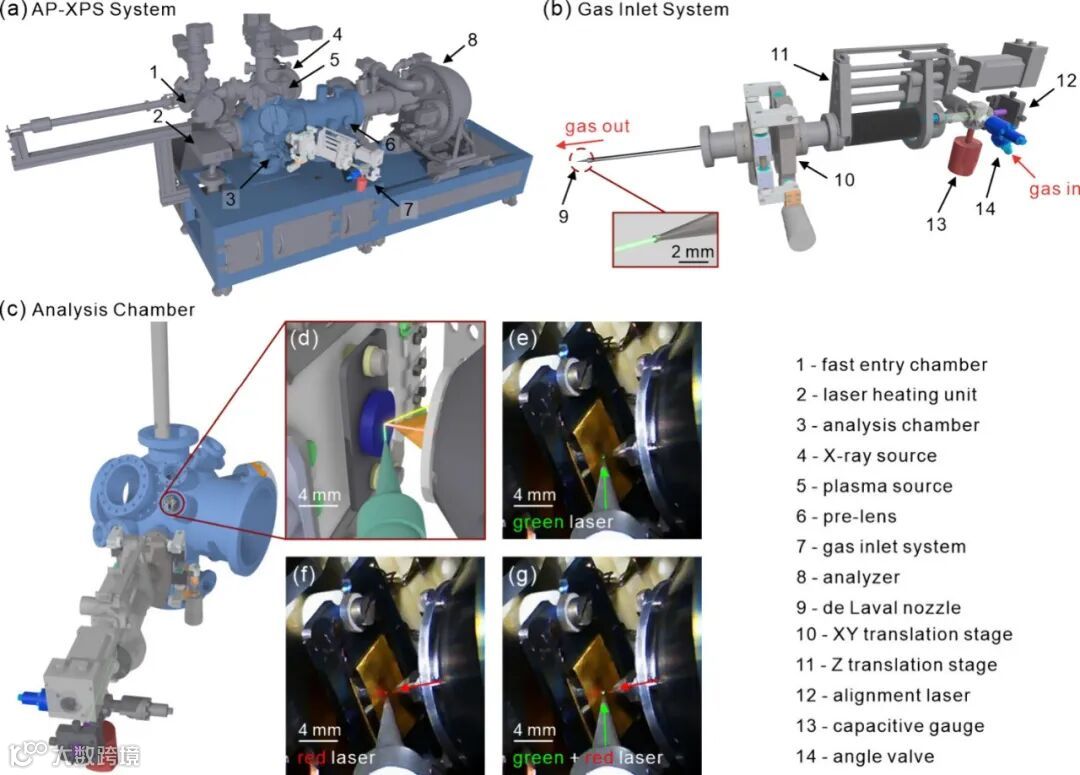 (a) AP-XPS System

1
2
3
4
5
6
7
8

(b) Gas Inlet System

gas out
9
2 mm
10
11
12
13
14
gas in

(c) Analysis Chamber

(d)
4 mm

(e)
4 mm
green laser

(f)
4 mm
red laser

(g)
4 mm
green + red laser

1 - fast entry chamber
2 - laser heating unit
3 - analysis chamber
4 - X-ray source
5 - plasma source
6 - pre-lens
7 - gas inlet system
8 - analyzer
9 - de Laval nozzle
10 - XY translation stage
11 - Z translation stage
12 - alignment laser
13 - capacitive gauge
14 - angle valve

大数跨境