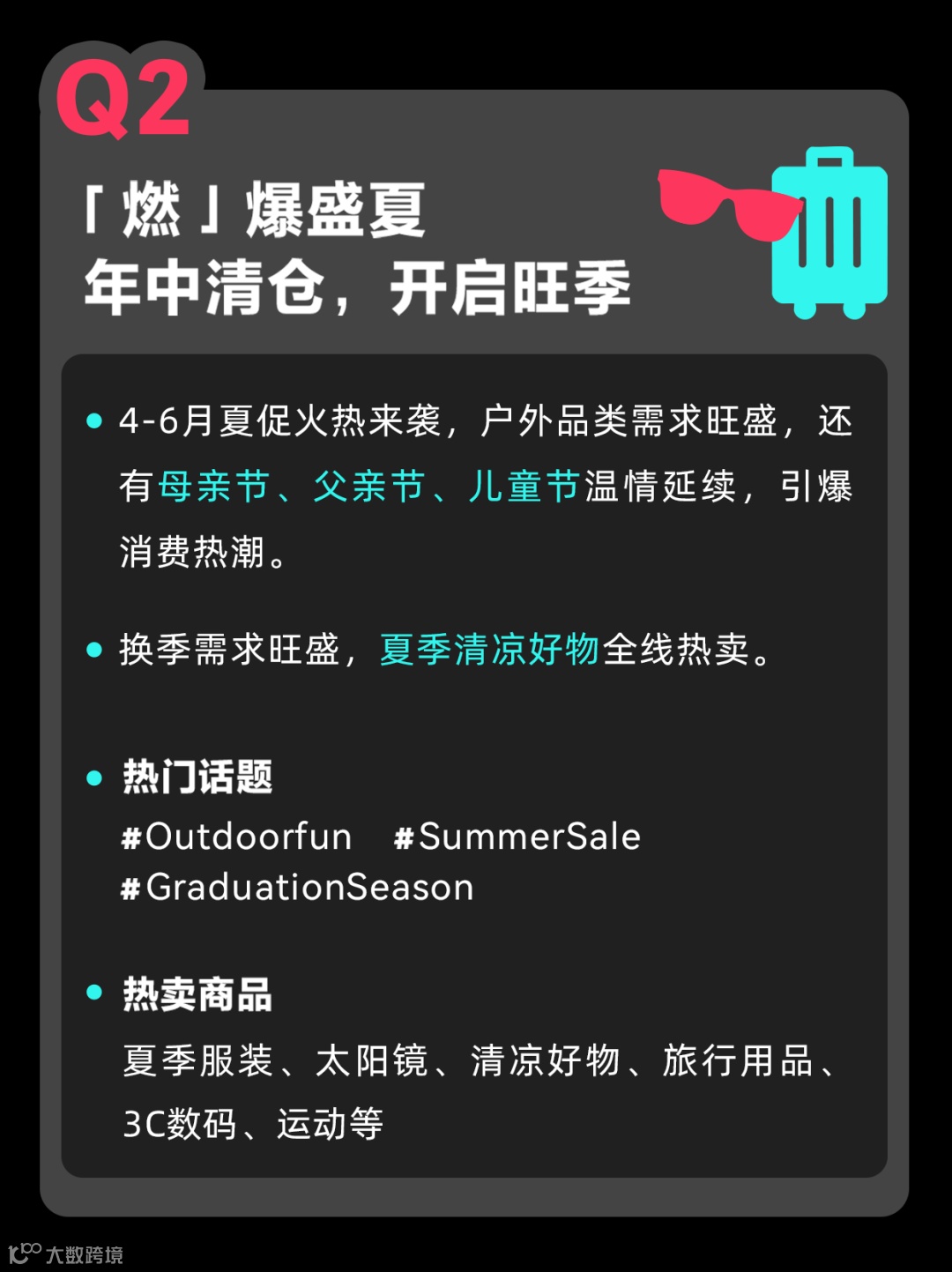 Q2

「燃」爆盛夏
年中清仓，开启旺季

• 4-6月夏促火热来袭，户外品类需求旺盛，还有母亲节、父亲节、儿童节温情延续，引爆消费热潮。

• 换季需求旺盛，夏季清凉好物全线热卖。

• 热门话题
#Outdoorfun #SummerSale
#GraduationSeason

• 热卖商品
夏季服装、太阳镜、清凉好物、旅行用品、3C数码、运动等

大数跨境