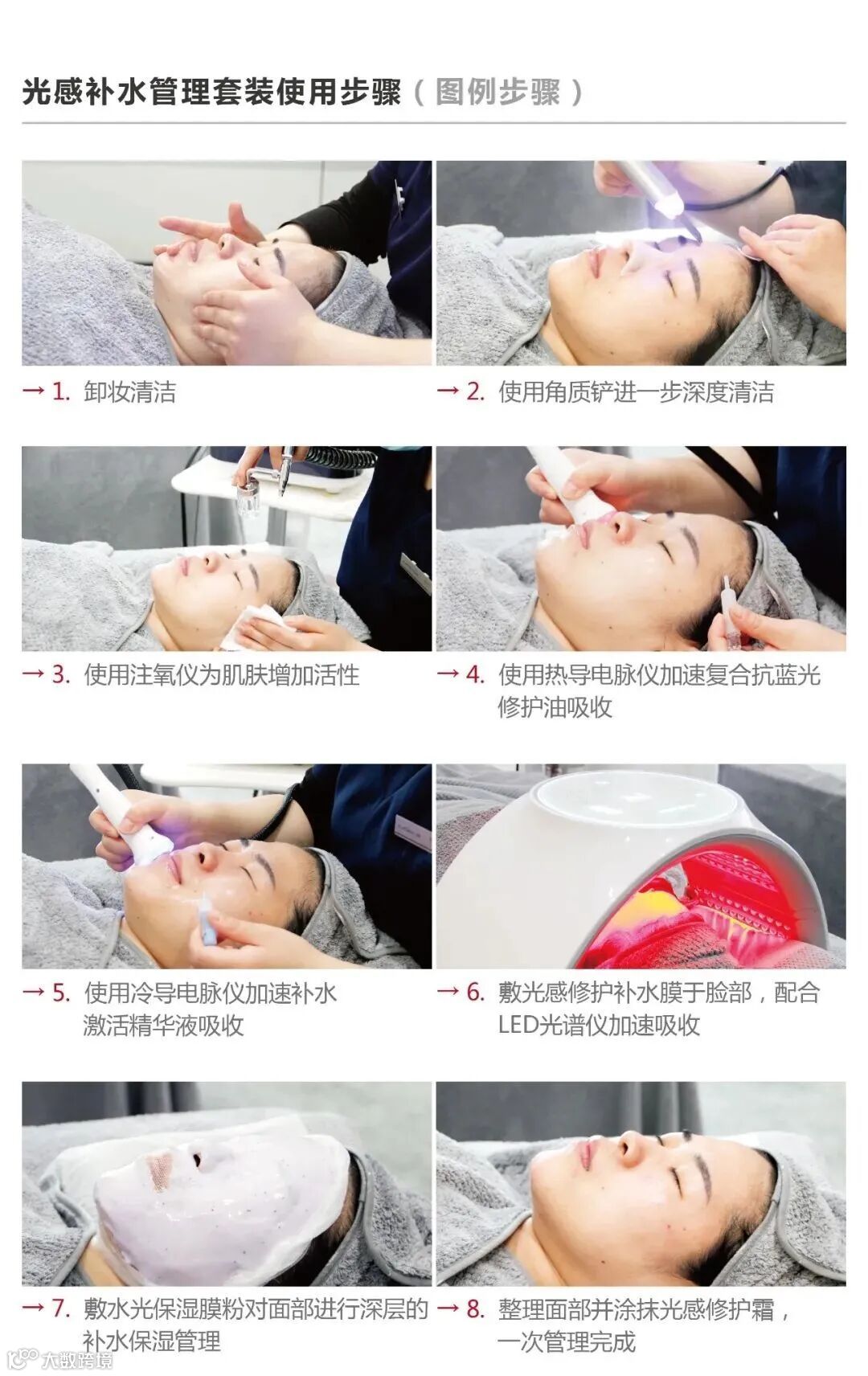 光感补水管理套装使用步骤（图例步骤）

→ 1. 卸妆清洁

→ 2. 使用角质铲进一步深度清洁

→ 3. 使用注氧仪为肌肤增加活性

→ 4. 使用热导电脉仪加速复合抗蓝光修护油吸收

→ 5. 使用冷导电脉仪加速补水激活精华液吸收

→ 6. 敷光感修护补水膜于脸部，配合LED光谱仪加速吸收

→ 7. 敷水光保湿膜粉对面部进行深层的补水保湿管理

→ 8. 整理面部并涂抹光感修护霜，一次管理完成

大数跨境