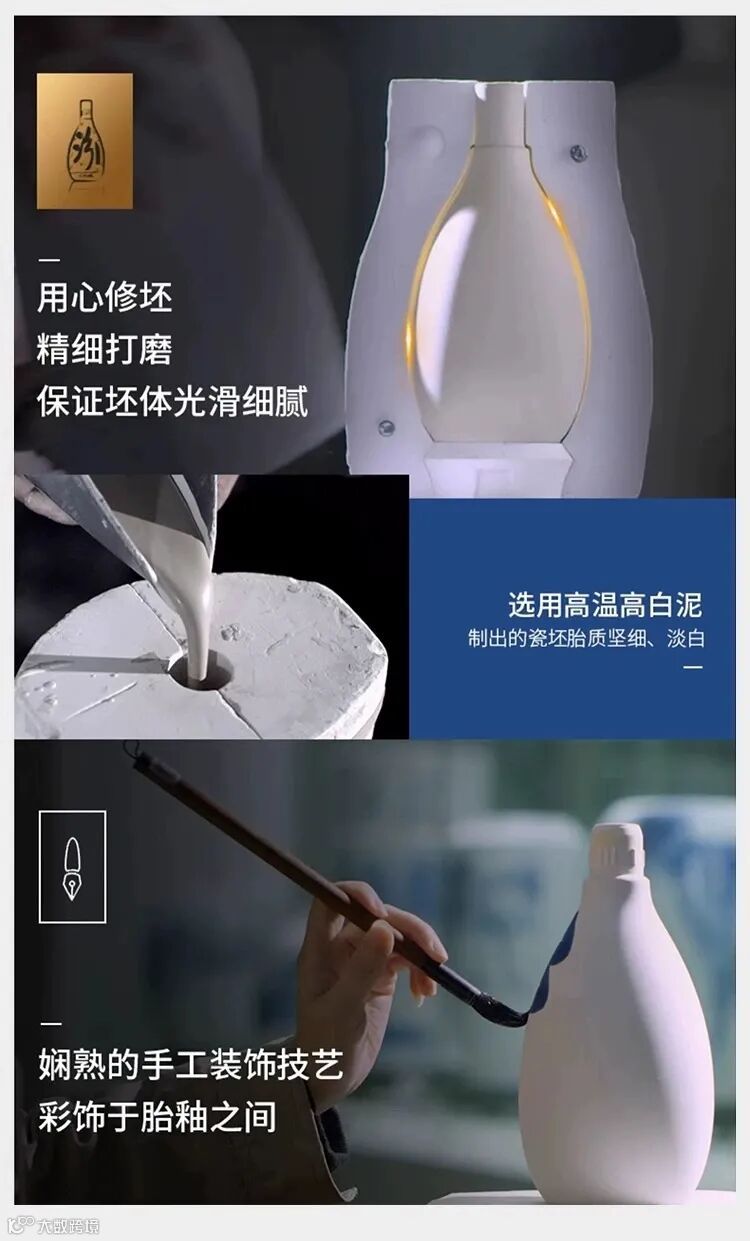 汾

—
用心修坯
精细打磨
保证坯体光滑细腻

选用高温高白泥
制出的瓷坯胎质坚细、淡白
—

—
娴熟的手工装饰技艺
彩饰于胎釉之间

大数跨境