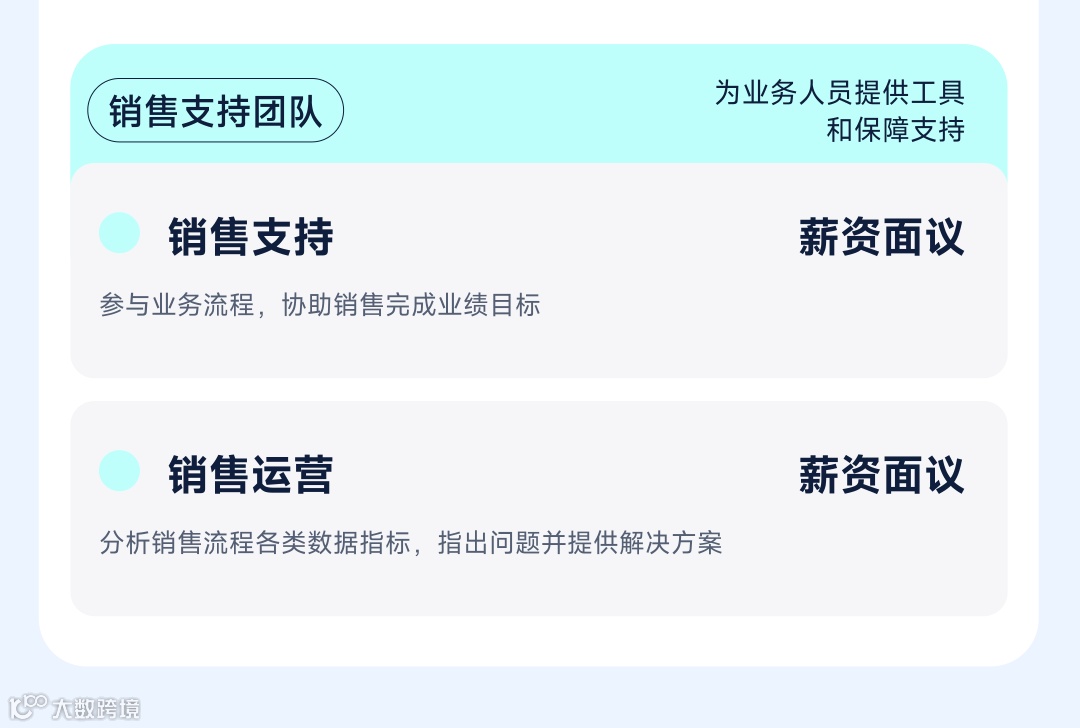 销售支持团队

为业务人员提供工具
和保障支持

销售支持

薪资面议

参与业务流程，协助销售完成业绩目标

销售运营

薪资面议

分析销售流程各类数据指标，指出问题并提供解决方案

大数跨境