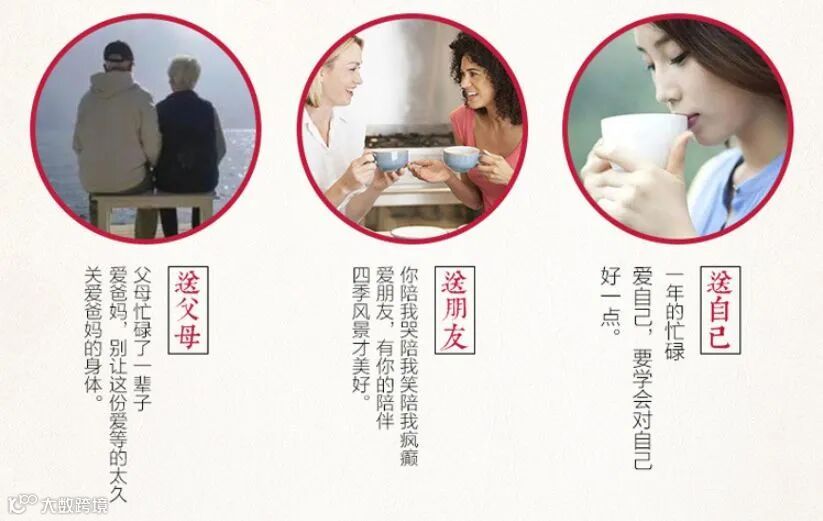 送父母

父母忙碌了一辈子

爱爸妈，别让这份爱等的太久

关爱爸妈的身体。

送朋友

你陪我哭陪我笑陪我疯癫

爱朋友，有你的陪伴

四季风景才美好。

送自己

一年的忙碌

爱自己，要学会对自己

好一点。

大数跨境