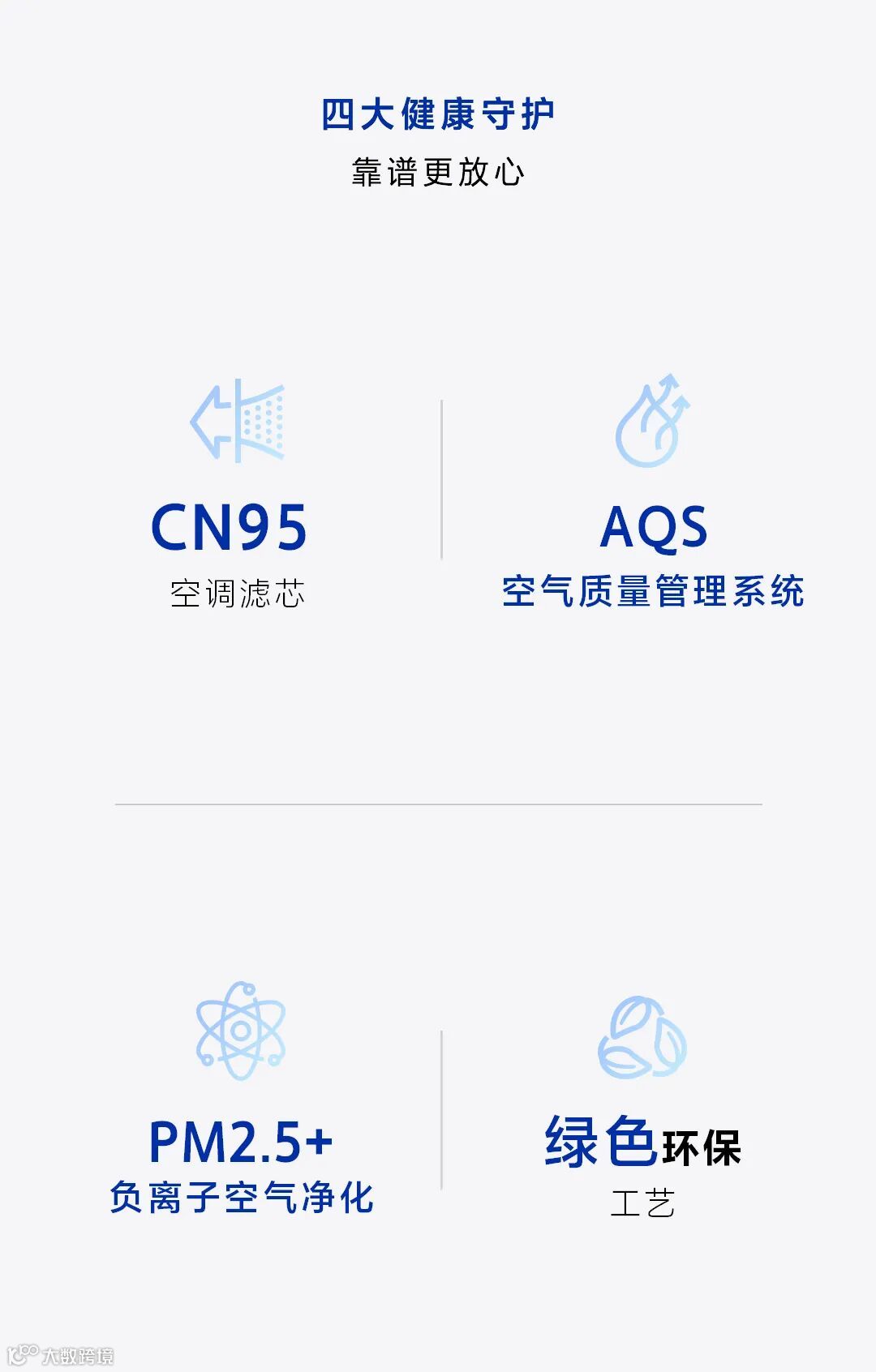 四大健康守护
靠谱更放心

CN95
空调滤芯

AQS
空气质量管理系统

PM2.5+
负离子空气净化

绿色环保
工艺

大数跨境