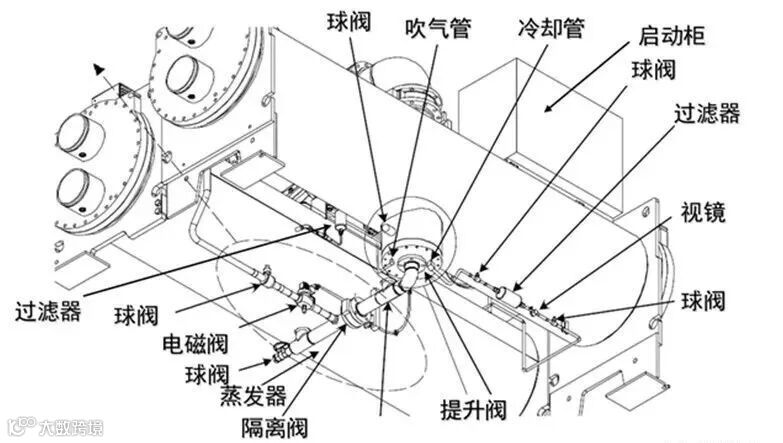 球阀
吹气管
冷却管
启动柜
球阀
过滤器
视镜
球阀
过滤器
球阀
电磁阀
球阀
蒸发器
隔离阀
提升阀
大数跨境