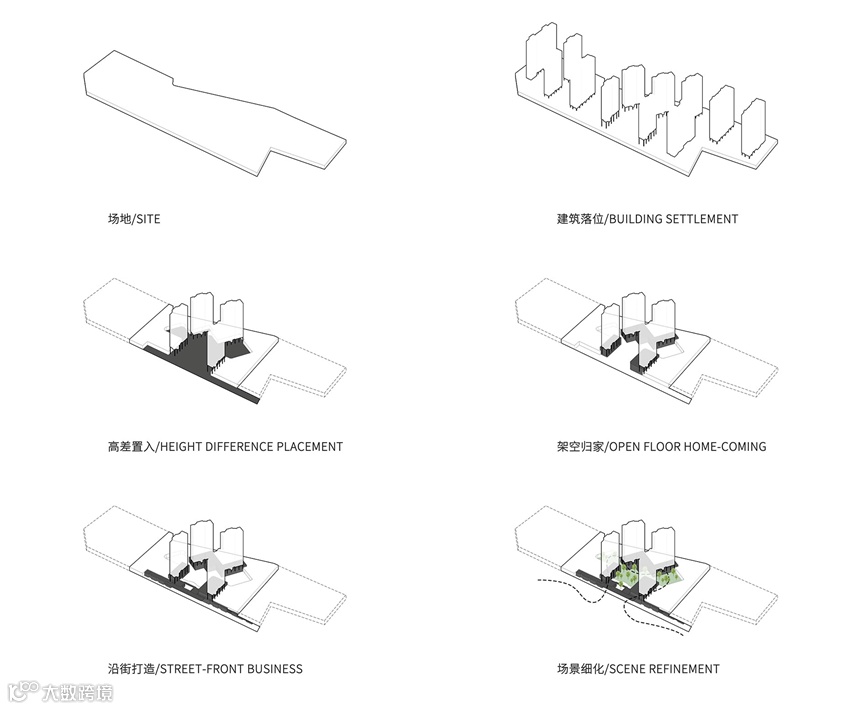 场地/SITE

建筑落位/BUILDING SETTLEMENT

高差置入/HEIGHT DIFFERENCE PLACEMENT

架空归家/OPEN FLOOR HOME-COMING

沿街打造/STREET-FRONT BUSINESS

场景细化/SCENE REFINEMENT

大数跨境