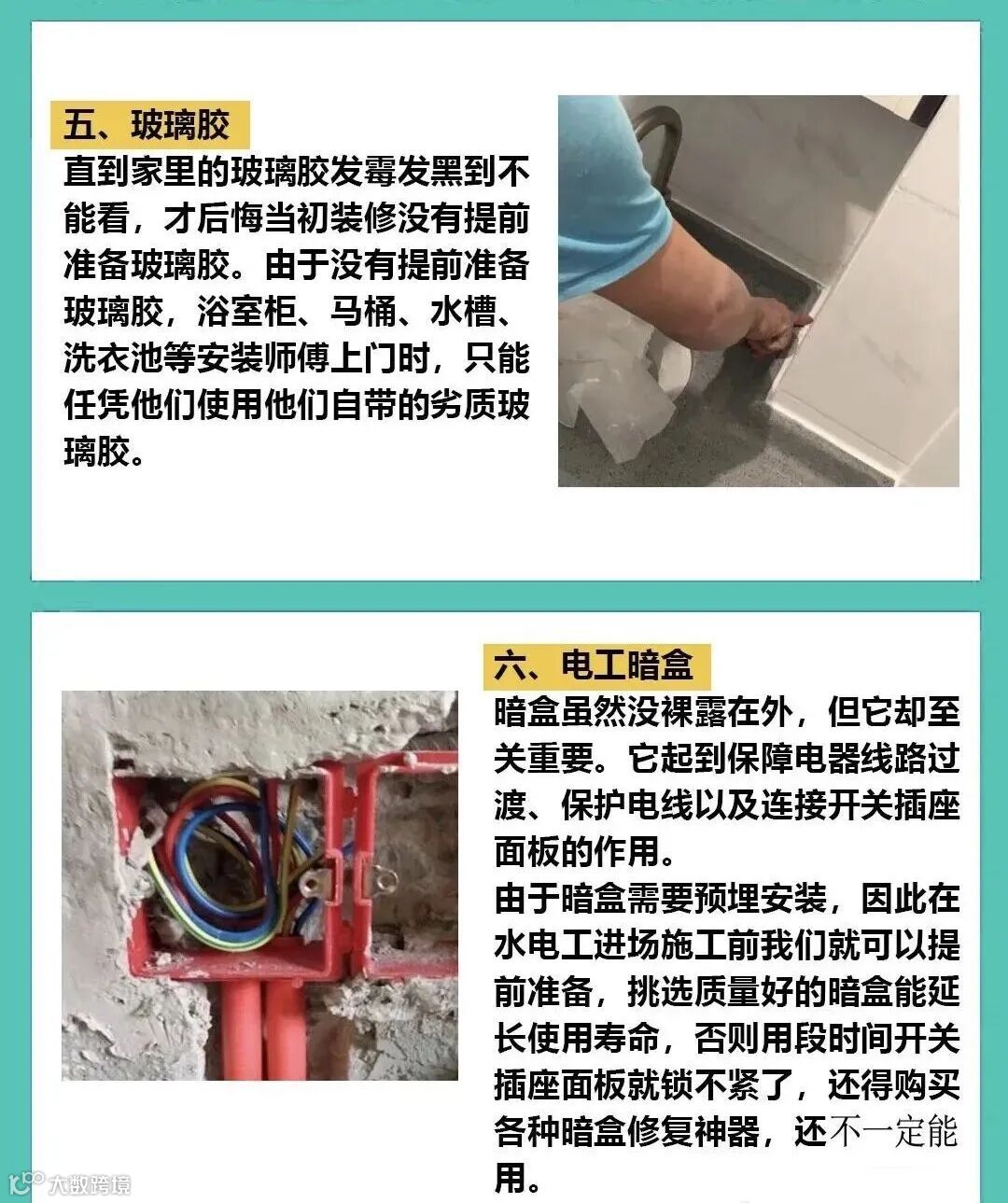 五、玻璃胶

直到家里的玻璃胶发霉发黑到不能看，才后悔当初装修没有提前准备玻璃胶。由于没有提前准备玻璃胶，浴室柜、马桶、水槽、洗衣池等安装师傅上门时，只能任凭他们使用他们自带的劣质玻璃胶。

六、电工暗盒

暗盒虽然没裸露在外，但它却至关重要。它起到保障电器线路过渡、保护电线以及连接开关插座面板的作用。

由于暗盒需要预埋安装，因此在水电工进场施工前我们就可以提前准备，挑选质量好的暗盒能延长使用寿命，否则用段时间开关插座面板就锁不紧了，还得购买各种暗盒修复神器，还不一定能用。

大数跨境