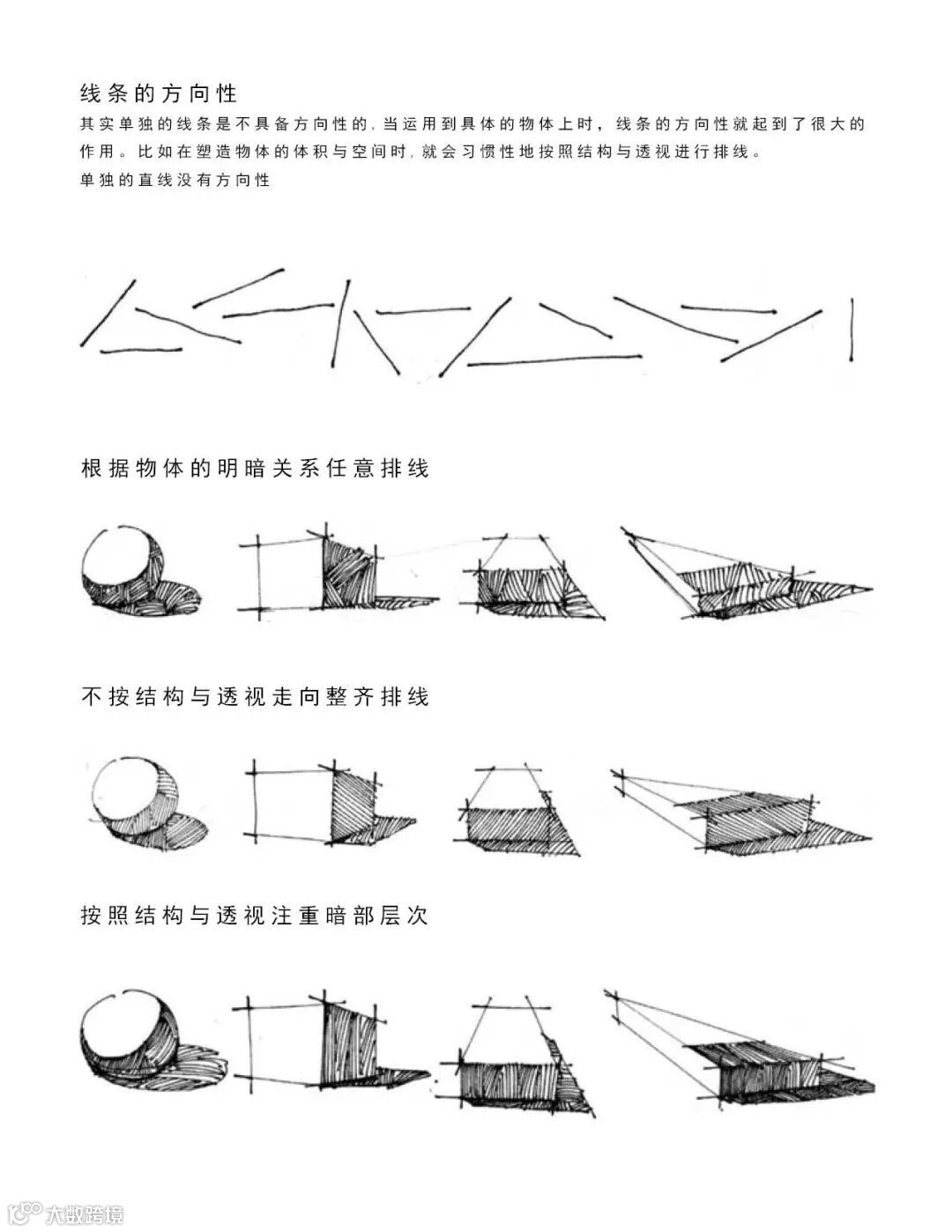 线条的方向性

其实单独的线条是不具备方向性的，当运用到具体的物体上时，线条的方向性就起到了很大的作用。比如在塑造物体的体积与空间时，就会习惯性地按照结构与透视进行排线。

单独的直线没有方向性

根据物体的明暗关系任意排线

不按结构与透视走向整齐排线

按照结构与透视注重暗部层次

大数跨境