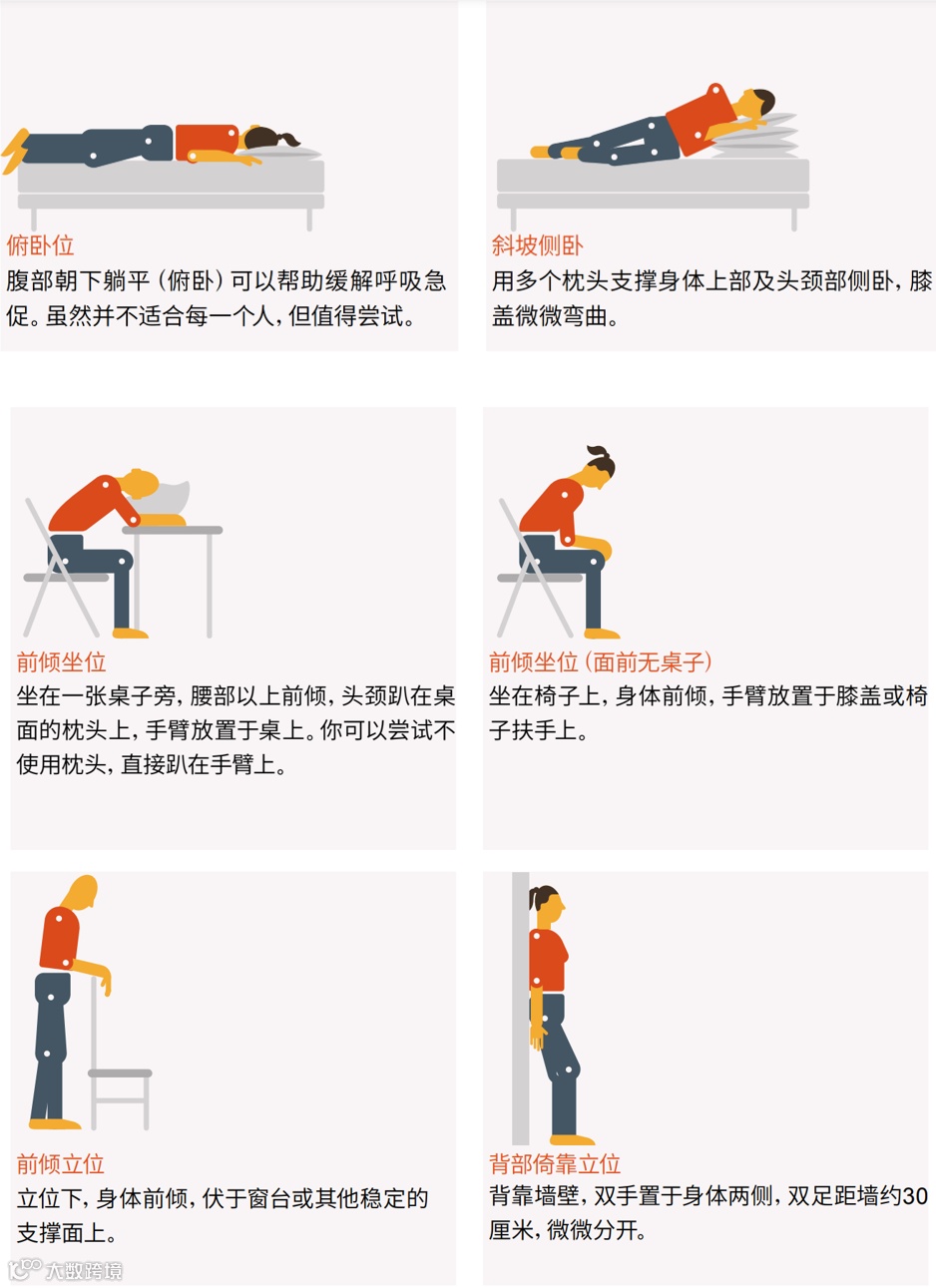 俯卧位
腹部朝下躺平（俯卧）可以帮助缓解呼吸急促。虽然并不适合每一个人，但值得尝试。

斜坡侧卧
用多个枕头支撑身体上部及头颈部侧卧，膝盖微微弯曲。

前倾坐位
坐在一张桌子旁，腰部以上前倾，头颈趴在桌面的枕头上，手臂放置于桌上。你可以尝试不使用枕头，直接趴在手臂上。

前倾坐位（面前无桌子）
坐在椅子上，身体前倾，手臂放置于膝盖或椅子扶手上。

前倾立位
立位下，身体前倾，伏于窗台或其他稳定的支撑面上。

背部倚靠立位
背靠墙壁，双手置于身体两侧，双足距墙约30厘米，微微分开。

大数跨境