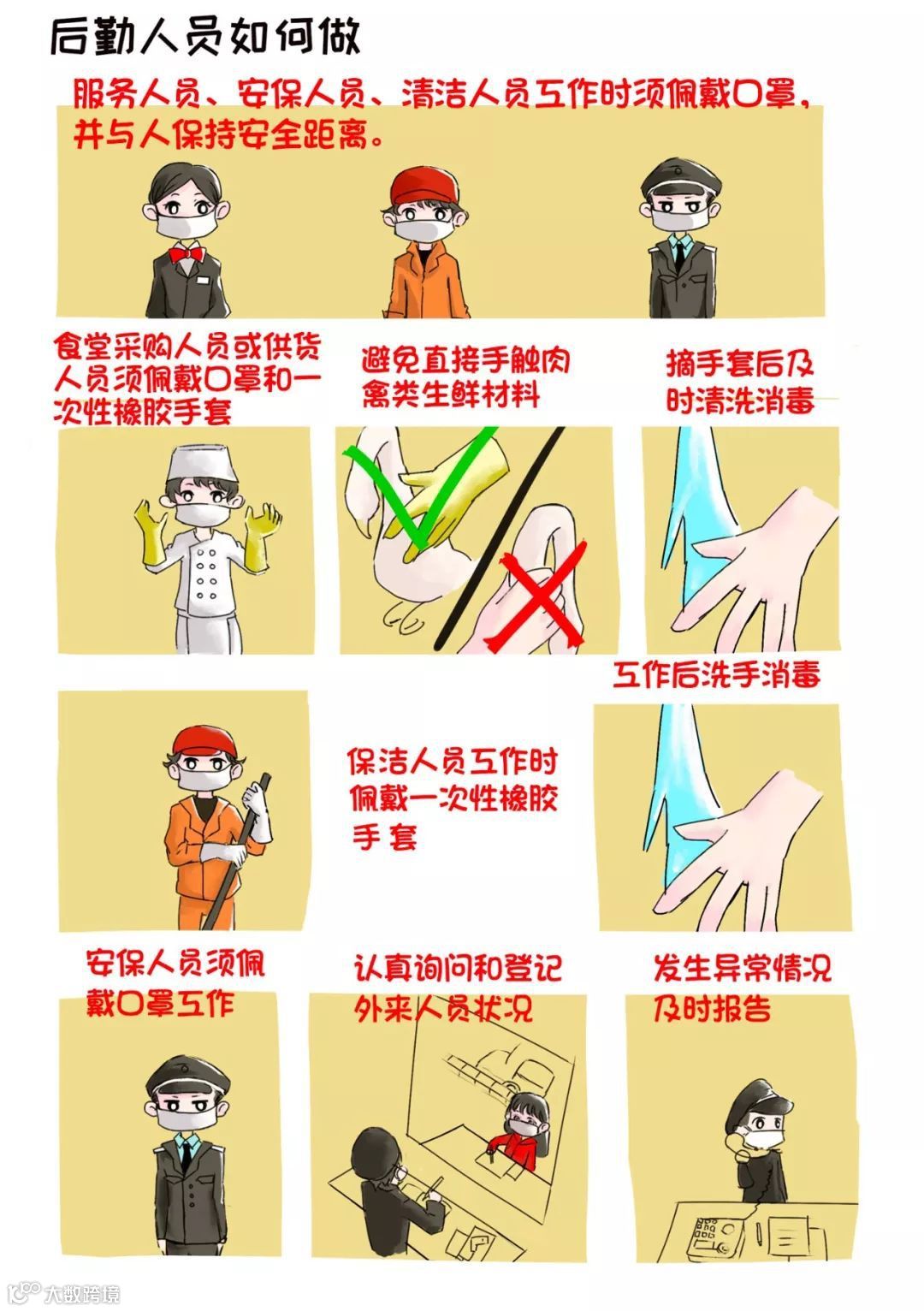 后勤人员如何做

服务人员、安保人员、清洁人员工作时须佩戴口罩，并与人保持安全距离。

食堂采购人员或供货人员须佩戴口罩和一次性橡胶手套

避免直接手触肉禽类生鲜材料

摘手套后及时清洗消毒

工作后洗手消毒

保洁人员工作时佩戴一次性橡胶手套

安保人员须佩戴口罩工作

认真询问和登记外来人员状况

发生异常情况及时报告

大数跨境