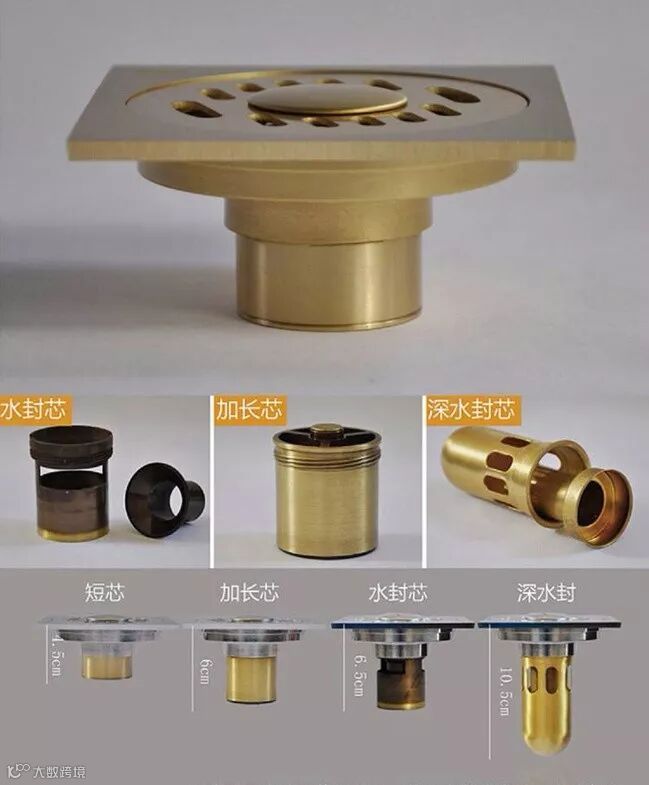 水封芯

加长芯

深水封芯

短芯

加长芯

水封芯

深水封

4.5cm

6cm

6.5cm

10.5cm

大数跨境