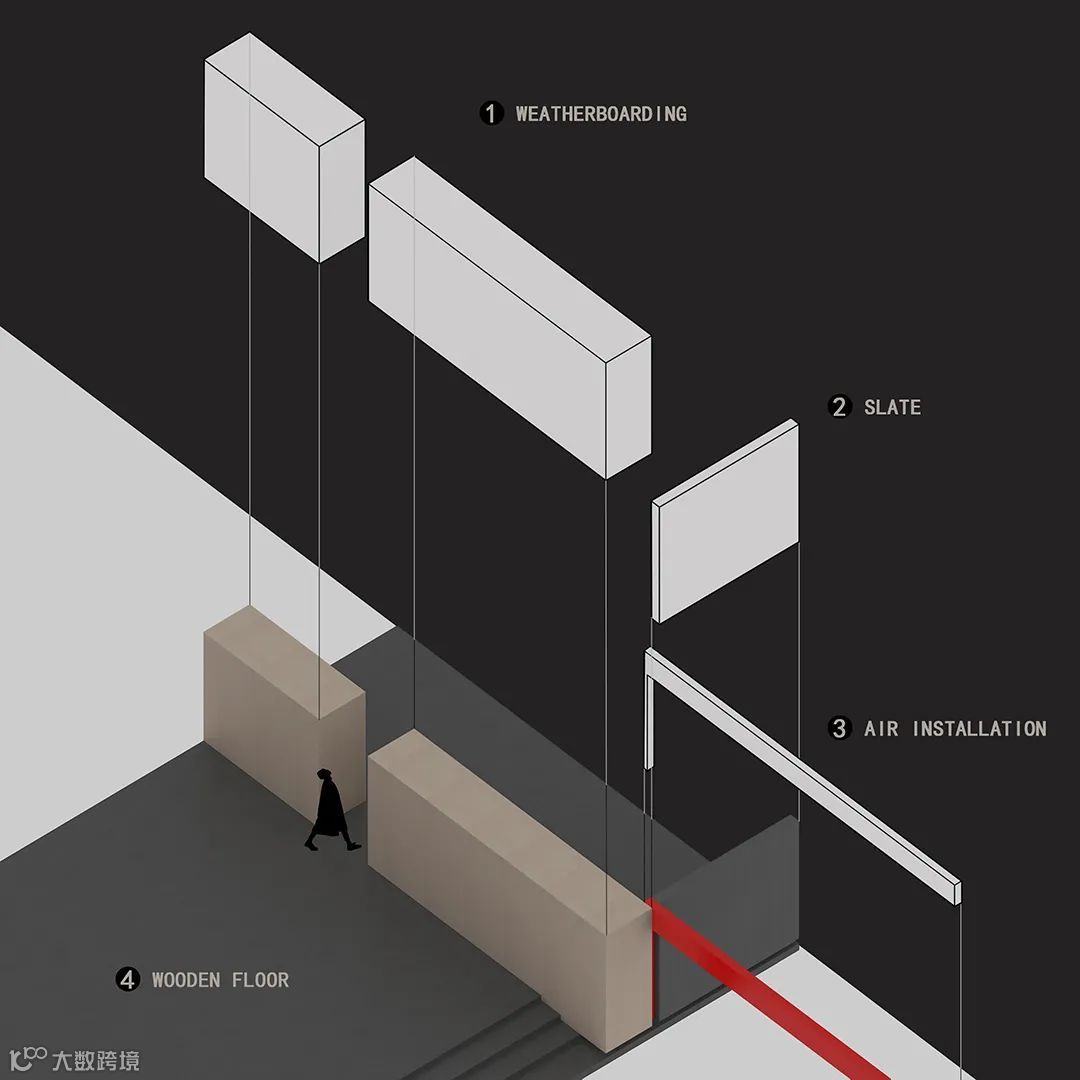 1 WEATHERBOARDING

2 SLATE

3 AIR INSTALLATION

4 WOODEN FLOOR

大数跨境