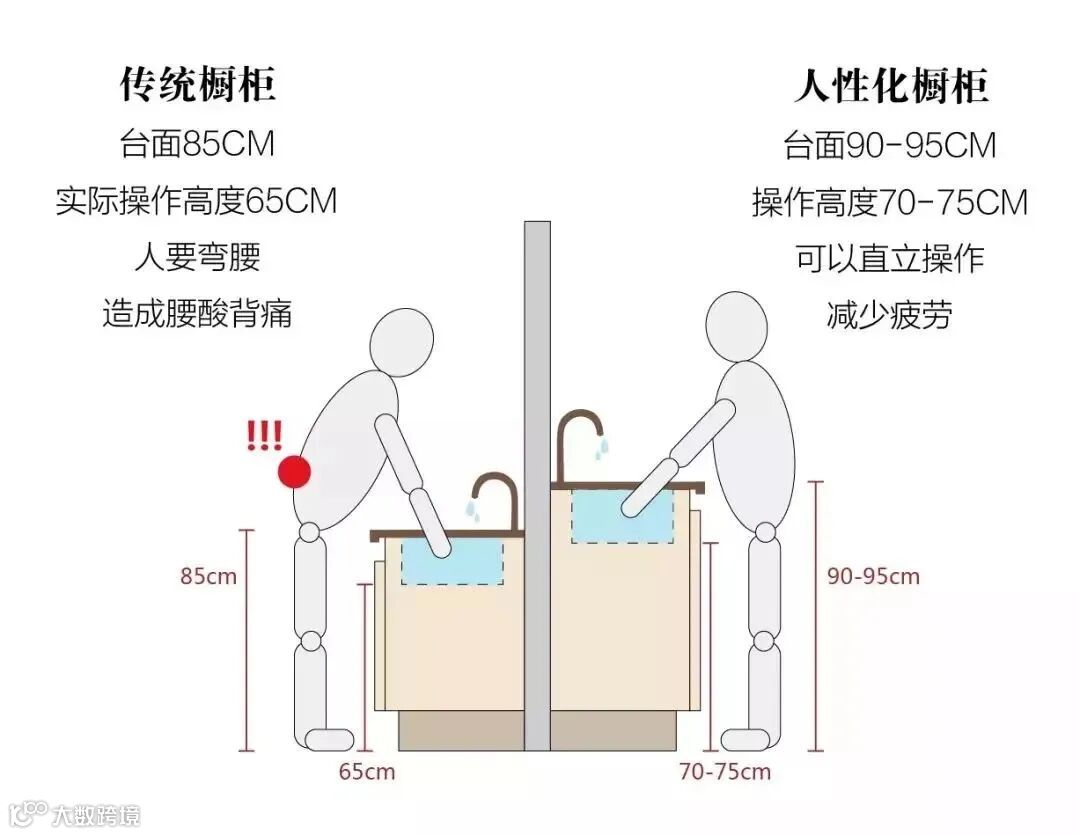 传统橱柜
台面85CM
实际操作高度65CM
人要弯腰
造成腰酸背痛

人性化橱柜
台面90-95CM
操作高度70-75CM
可以直立操作
减少疲劳

!!!

85cm

65cm

90-95cm

70-75cm

大数跨境