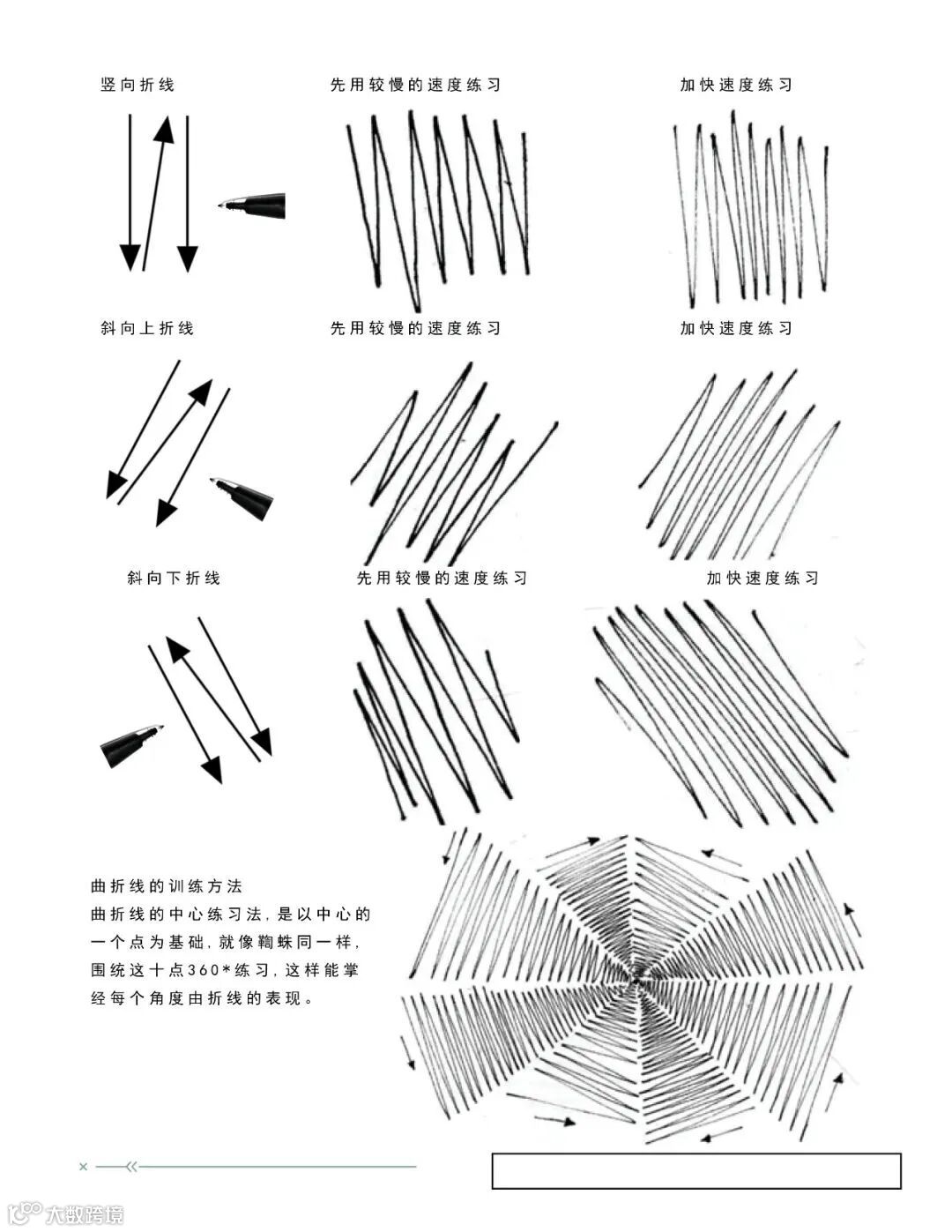 竖向折线

先用较慢的速度练习

加快速度练习

斜向上折线

先用较慢的速度练习

加快速度练习

斜向下折线

先用较慢的速度练习

加快速度练习

曲折线的训练方法
曲折线的中心练习法，是以中心的一个点为基础，就像鞠蛛同一样，围统这十点360*练习，这样能掌经每个角度由折线的表现。

大数跨境