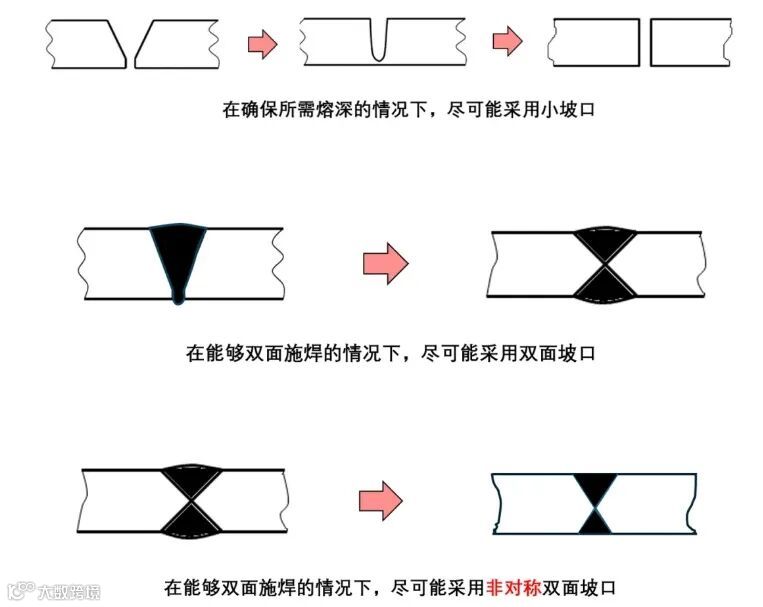 在确保所需熔深的情况下，尽可能采用小坡口

在能够双面施焊的情况下，尽可能采用双面坡口

在能够双面施焊的情况下，尽可能采用非对称双面坡口

大数跨境