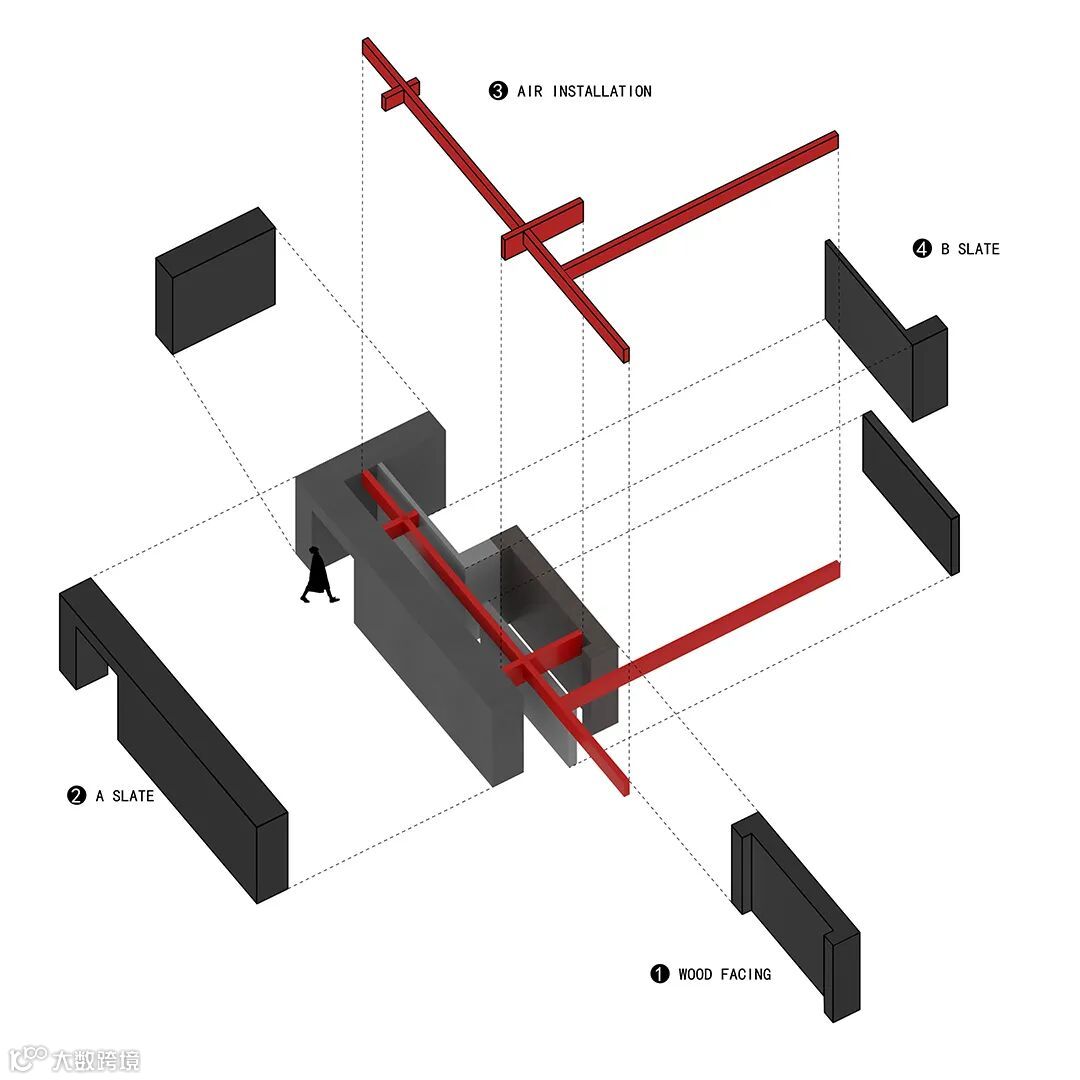 ❸ AIR INSTALLATION

❹ B SLATE

❷ A SLATE

❶ WOOD FACING

大数跨境