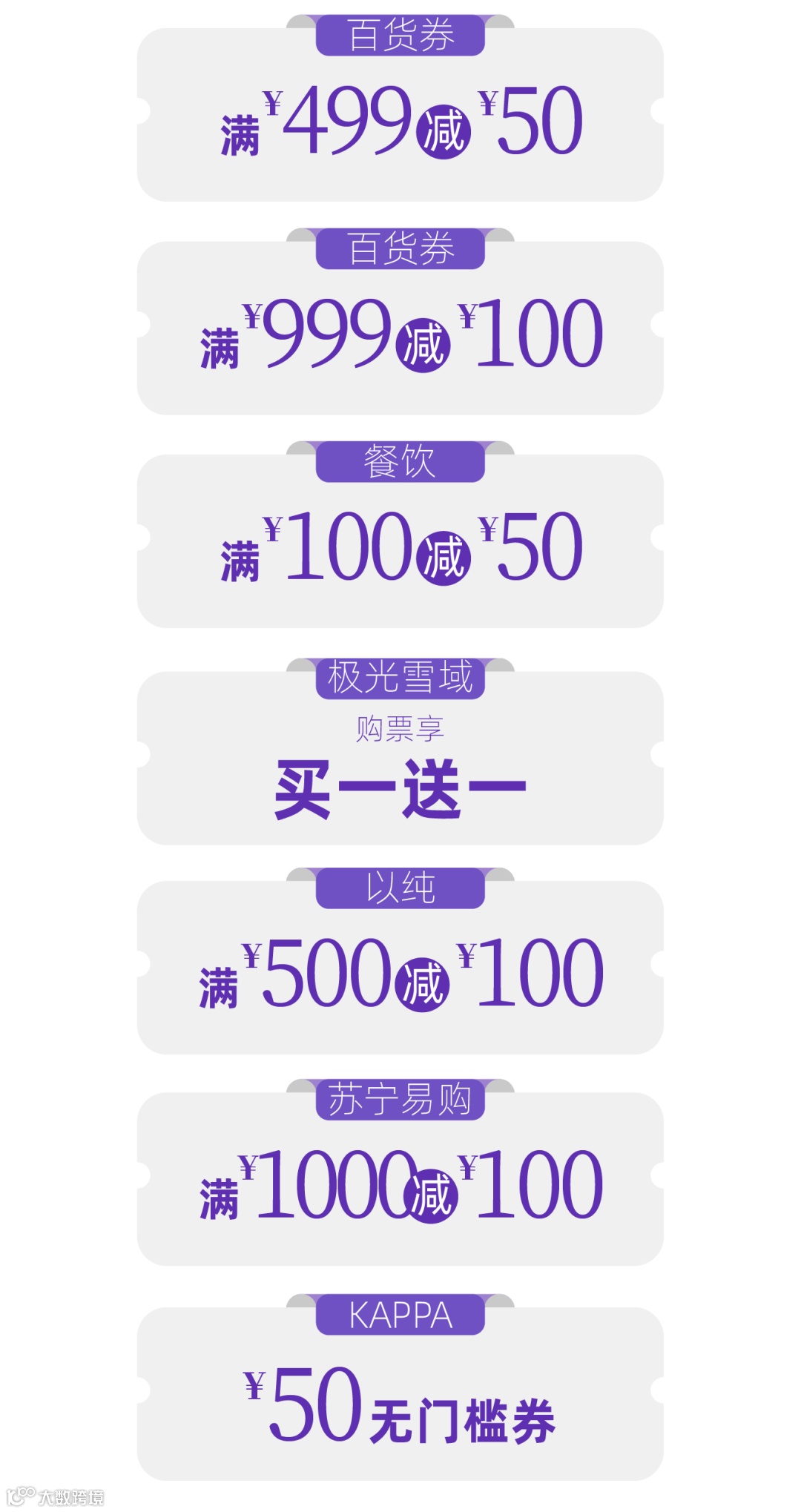 百货券

满¥499减¥50

百货券

满¥999减¥100

餐饮

满¥100减¥50

极光雪域

购票享

买一送一

以纯

满¥500减¥100

苏宁易购

满¥1000减¥100

KAPPA

¥50无门槛券

大数跨境