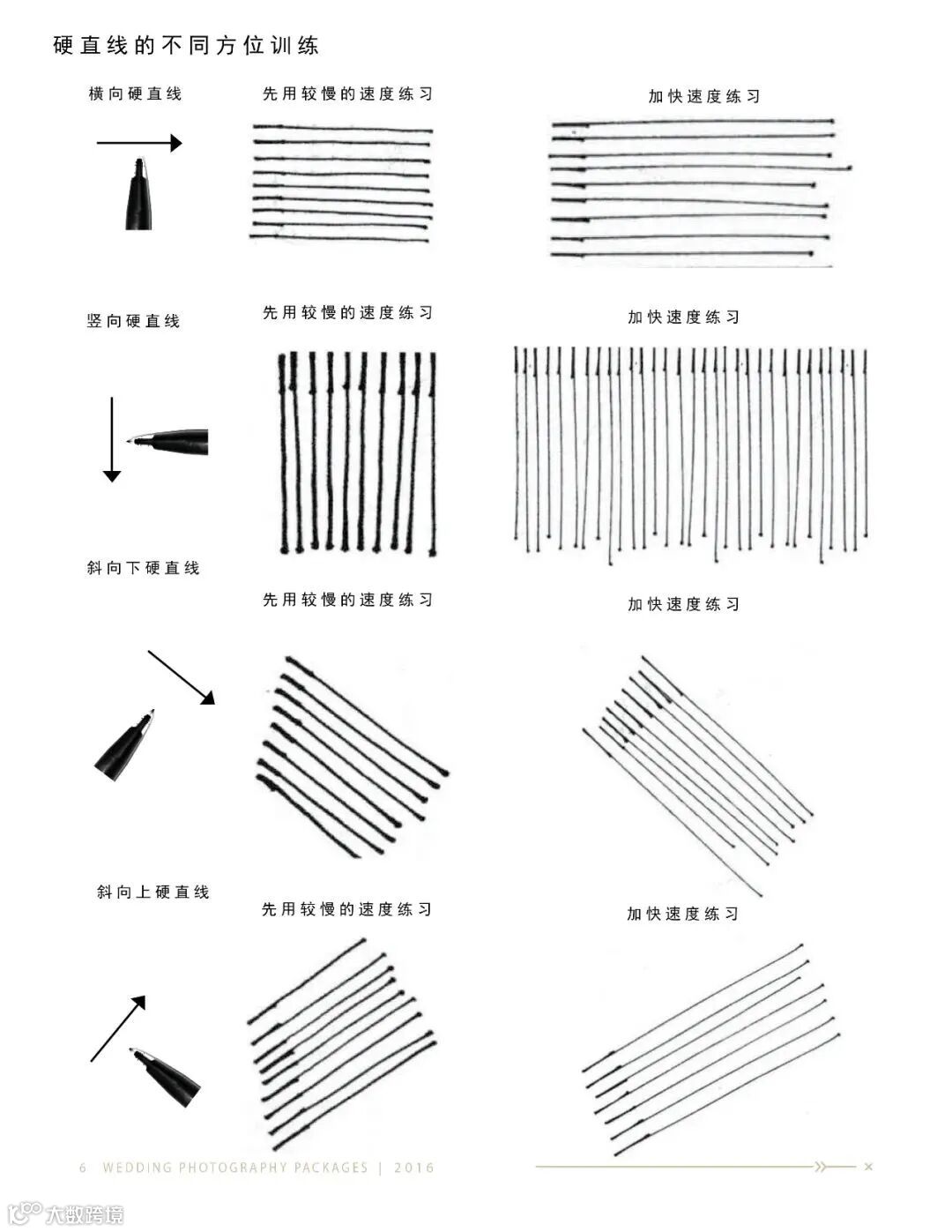 硬直线的不同方位训练

横向硬直线

先用较慢的速度练习

加快速度练习

竖向硬直线

先用较慢的速度练习

加快速度练习

斜向下硬直线

先用较慢的速度练习

加快速度练习

斜向上硬直线

先用较慢的速度练习

加快速度练习

6 WEDDING PHOTOGRAPHY PACKAGES | 2016

大数跨境