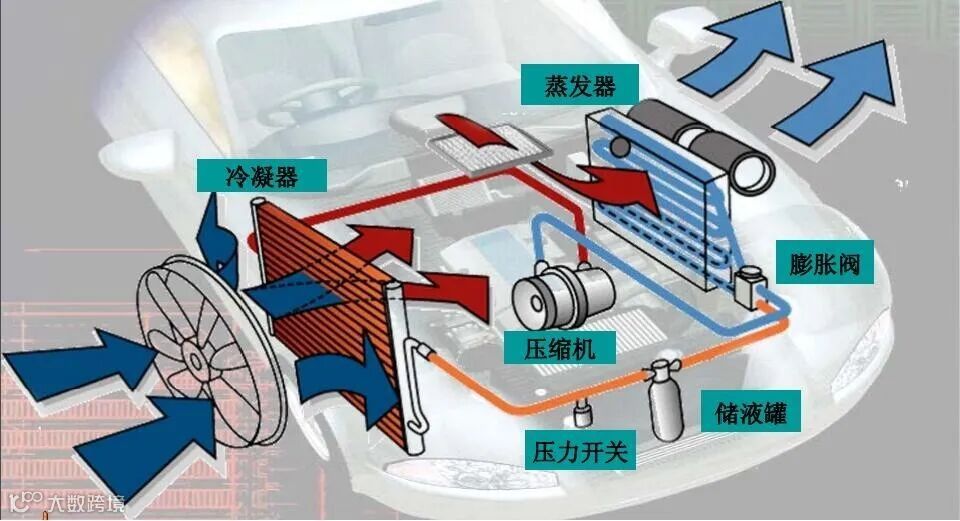 蒸发器

冷凝器

膨胀阀

压缩机

储液罐

压力开关

大数跨境