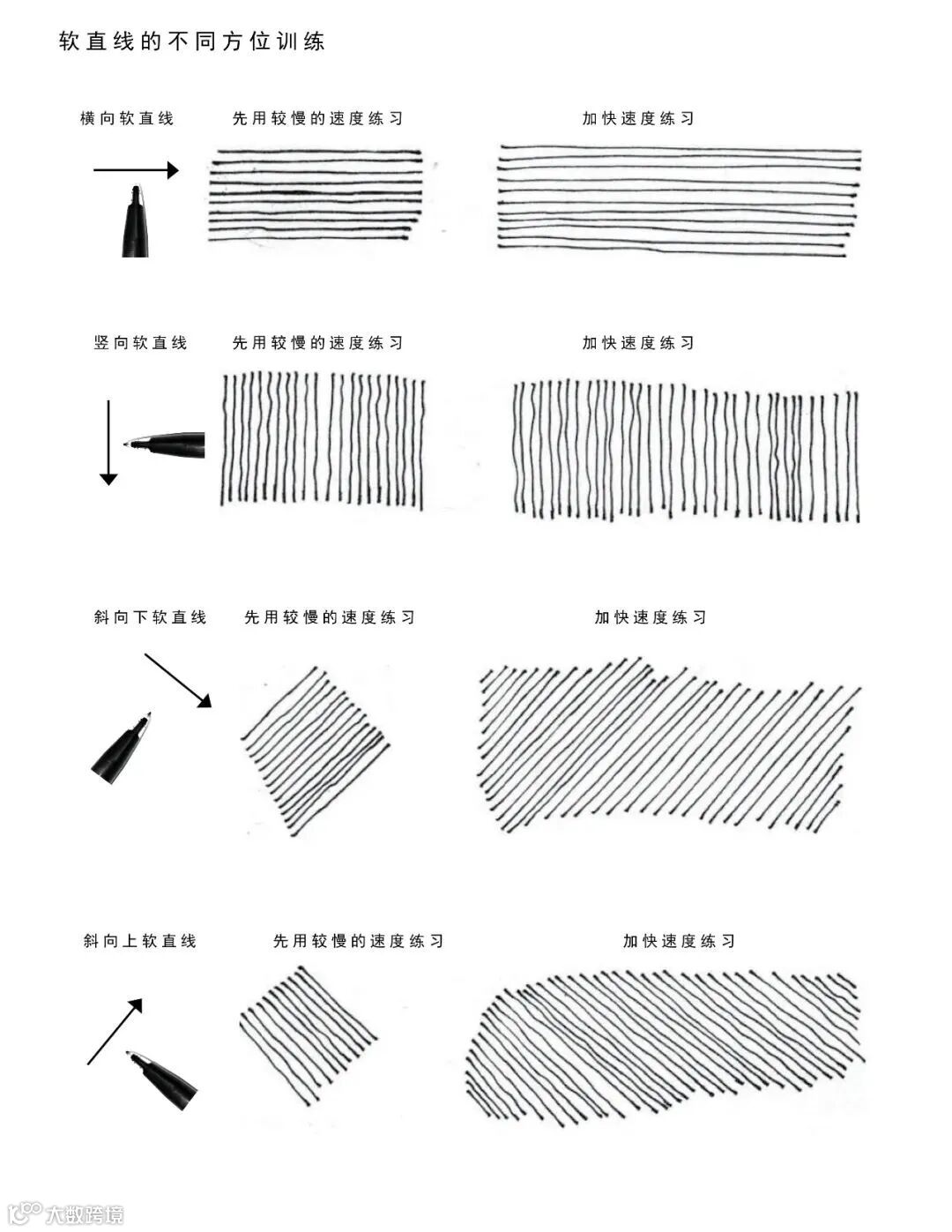 软直线的不同方位训练

横向软直线　先用较慢的速度练习　加快速度练习

竖向软直线　先用较慢的速度练习　加快速度练习

斜向下软直线　先用较慢的速度练习　加快速度练习

斜向上软直线　先用较慢的速度练习　加快速度练习

大数跨境