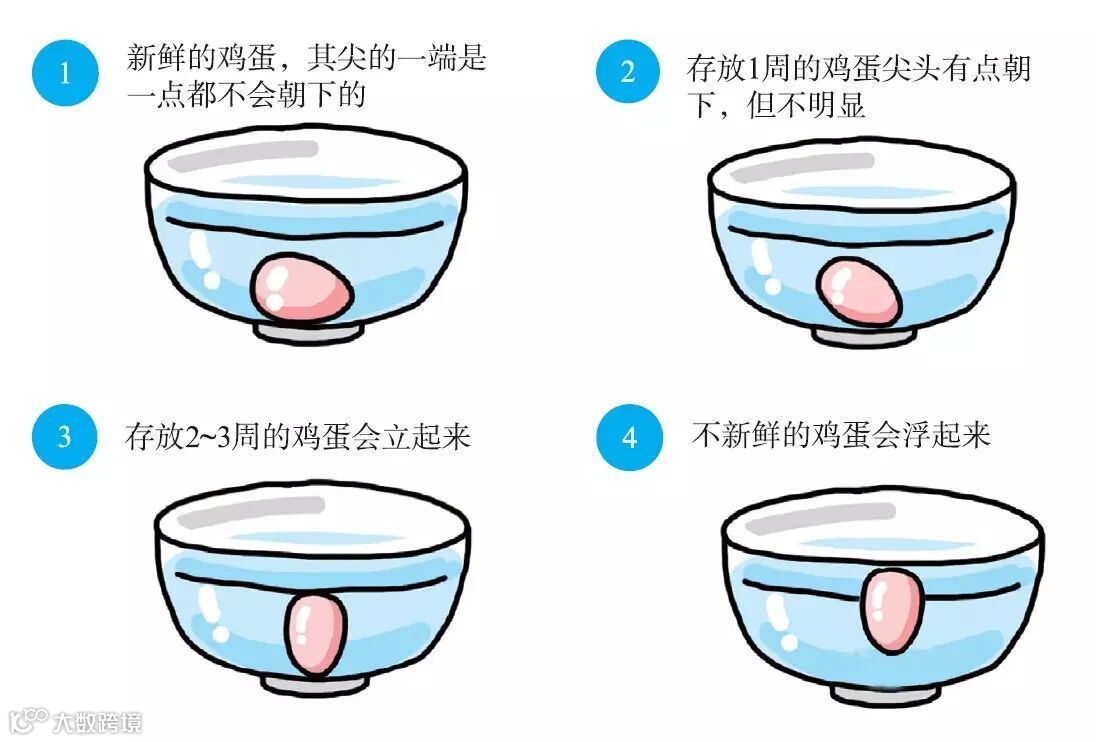 1 新鲜的鸡蛋，其尖的一端是一点都不会朝下的

2 存放1周的鸡蛋尖头有点朝下，但不明显

3 存放2~3周的鸡蛋会立起来

4 不新鲜的鸡蛋会浮起来

大数跨境