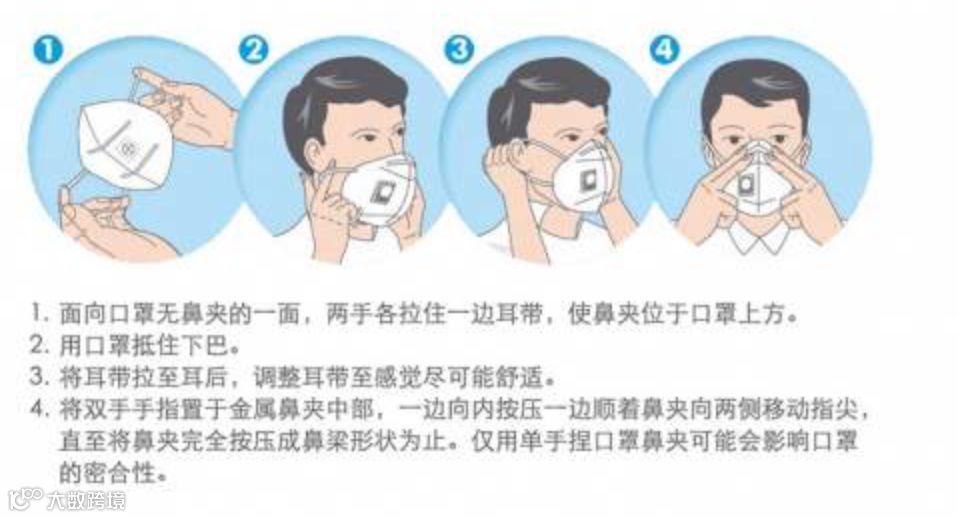 1

2

3

4

1. 面向口罩无鼻夹的一面，两手各拉住一边耳带，使鼻夹位于口罩上方。
2. 用口罩抵住下巴。
3. 将耳带拉至耳后，调整耳带至感觉尽可能舒适。
4. 将双手手指置于金属鼻夹中部，一边向内按压一边顺着鼻夹向两侧移动指尖，直至将鼻夹完全按压成鼻梁形状为止。仅用单手捏口罩鼻夹可能会影响口罩的密合性。

大数跨境