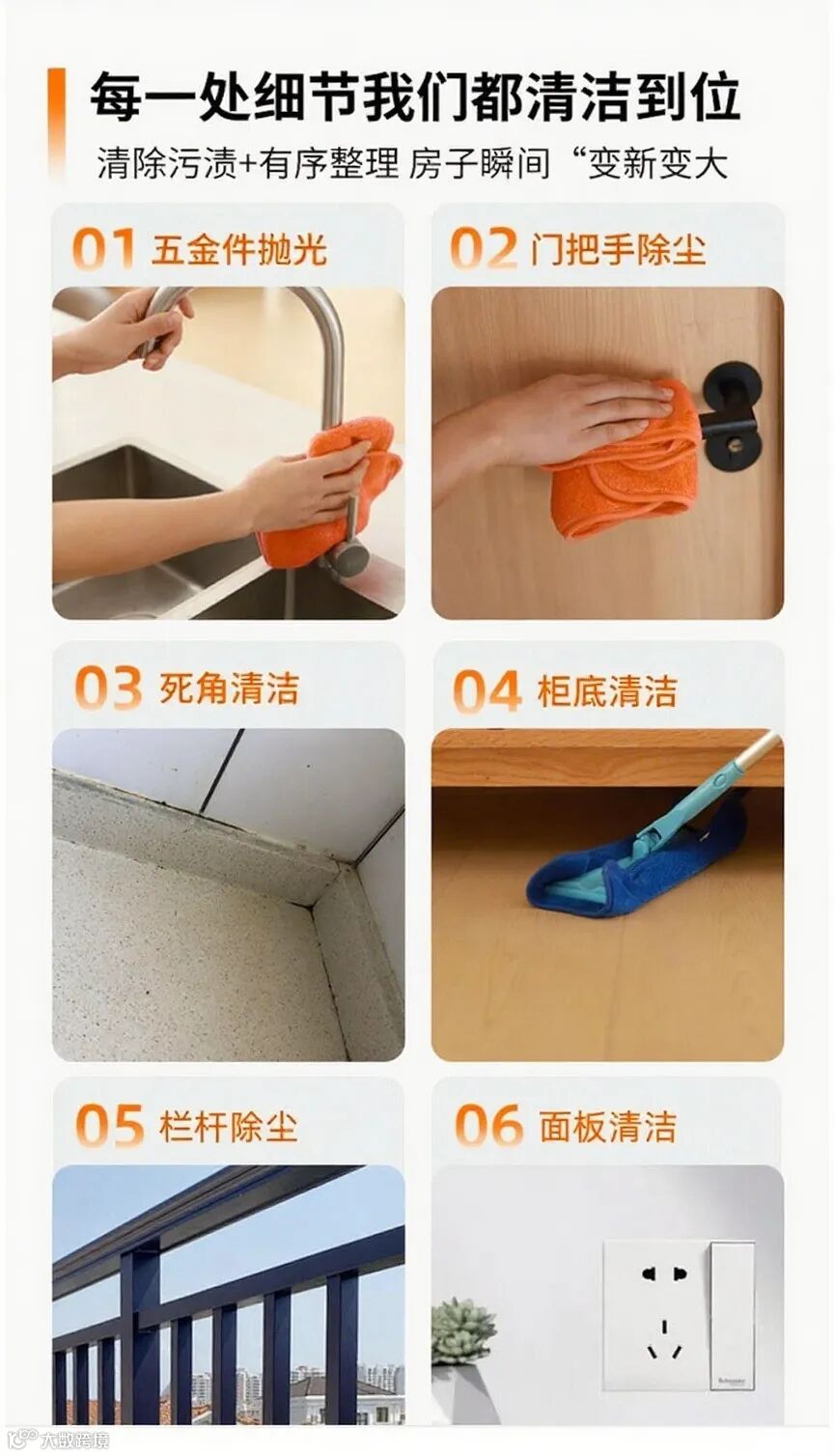 每一处细节我们都清洁到位

清除污渍+有序整理 房子瞬间“变新变大

01 五金件抛光

02 门把手除尘

03 死角清洁

04 柜底清洁

05 栏杆除尘

06 面板清洁

Schneider

大数跨境