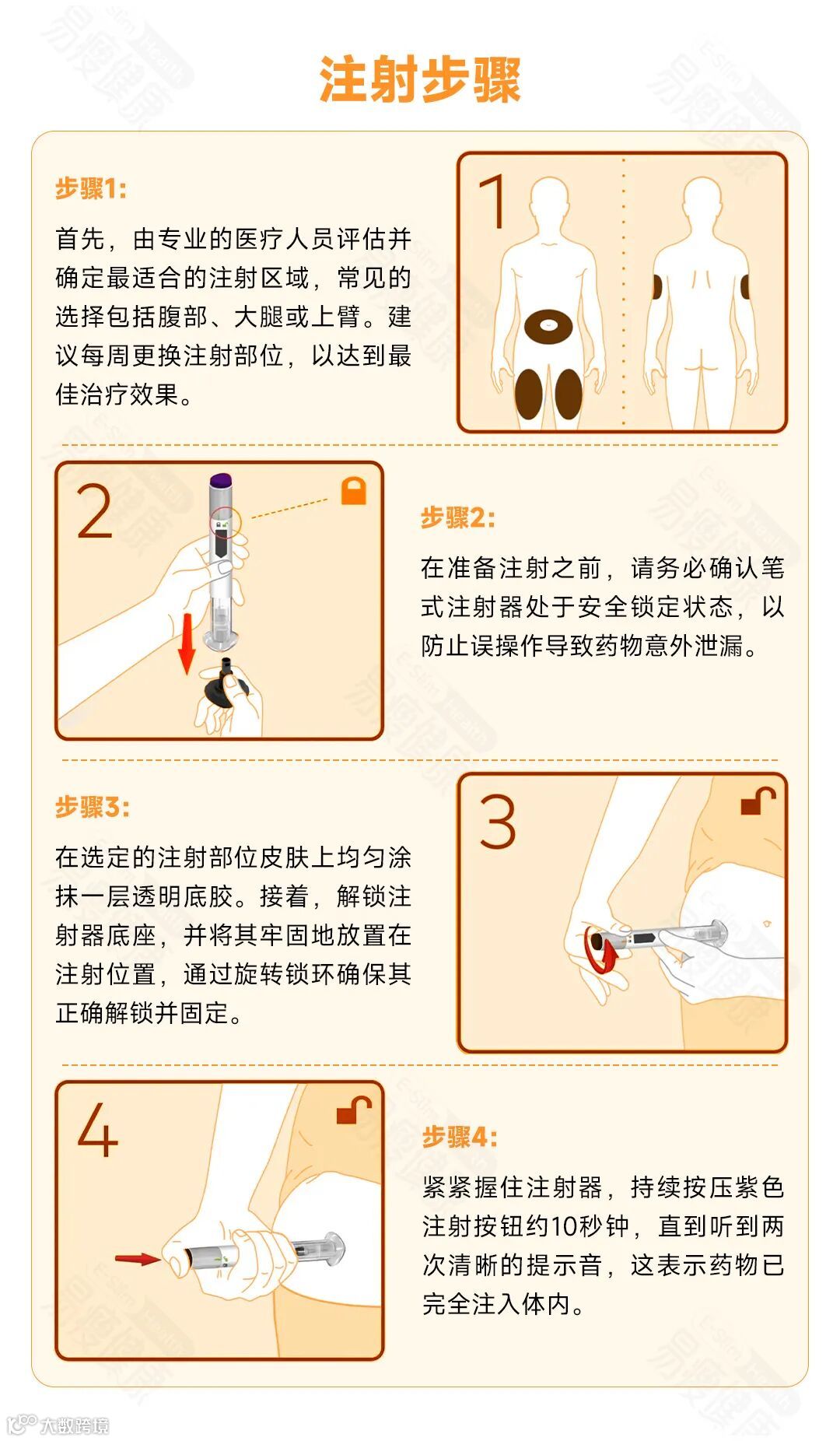 注射步骤

步骤1:

首先，由专业的医疗人员评估并确定最适合的注射区域，常见的选择包括腹部、大腿或上臂。建议每周更换注射部位，以达到最佳治疗效果。

1

2

步骤2:

在准备注射之前，请务必确认笔式注射器处于安全锁定状态，以防止误操作导致药物意外泄漏。

步骤3:

在选定的注射部位皮肤上均匀涂抹一层透明底胶。接着，解锁注射器底座，并将其牢固地放置在注射位置，通过旋转锁环确保其正确解锁并固定。

3

4

步骤4:

紧紧握住注射器，持续按压紫色注射按钮约10秒钟，直到听到两次清晰的提示音，这表示药物已完全注入体内。

大数跨境