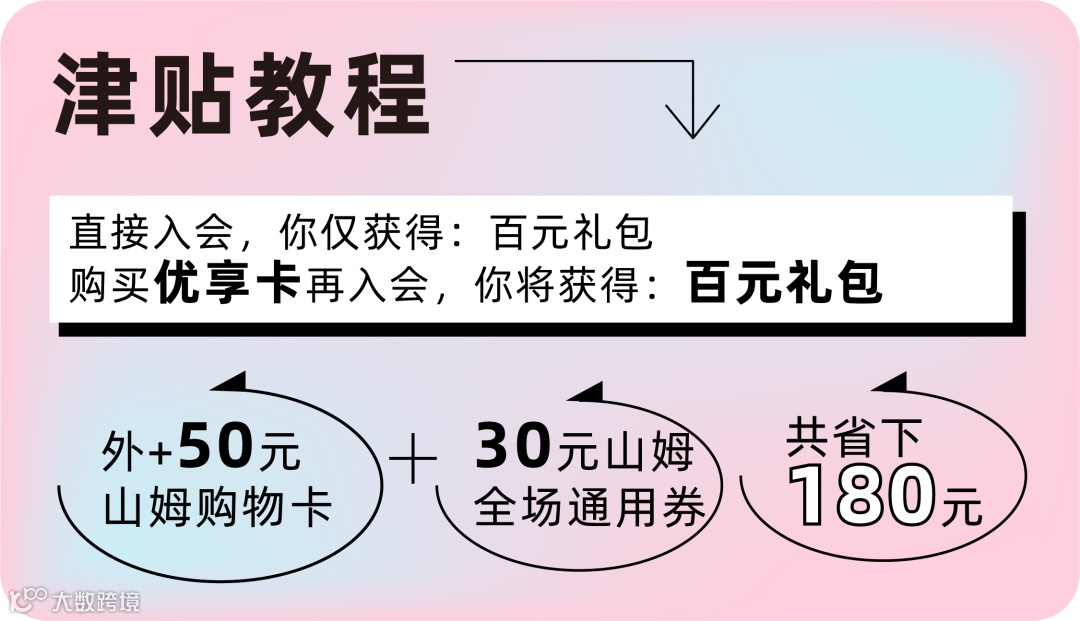 津贴教程

直接入会，你仅获得：百元礼包
购买优享卡再入会，你将获得：百元礼包

外+50元
山姆购物卡

+

30元山姆
全场通用券

共省下
180元

大数跨境