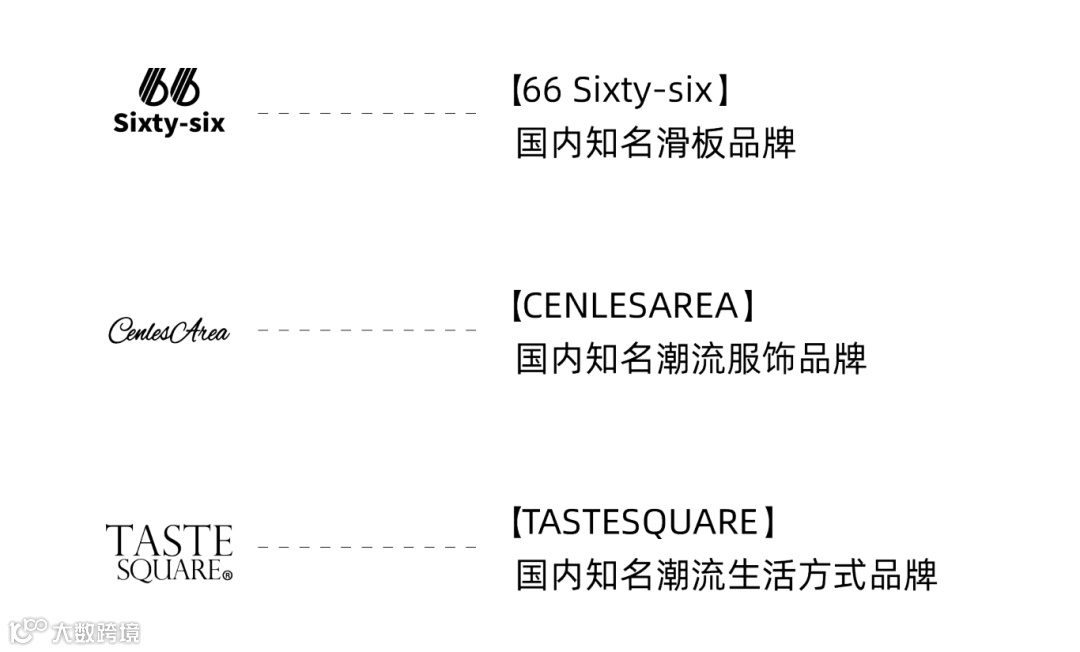 66
Sixty-six

【66 Sixty-six】
国内知名滑板品牌

CenlesArea

【CENLESAREA】
国内知名潮流服饰品牌

TASTE
SQUARE®

【TASTESQUARE】
国内知名潮流生活方式品牌

大数跨境