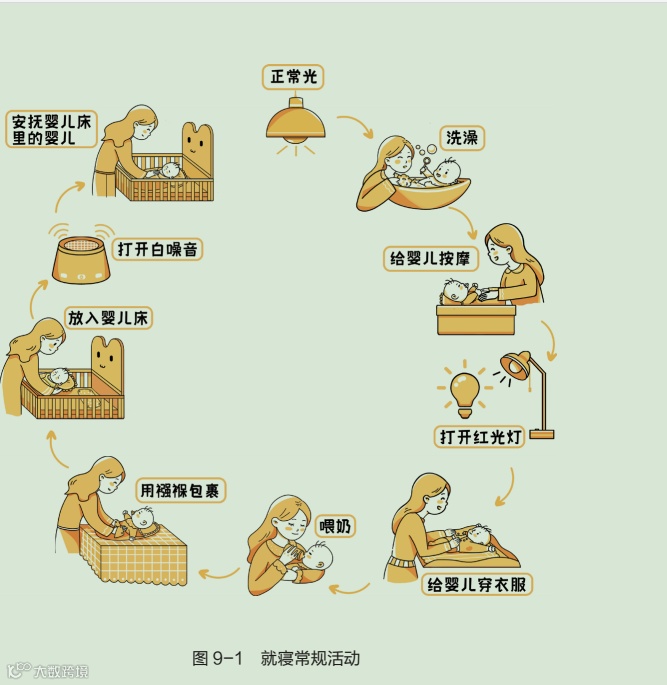 正常光

洗澡

给婴儿按摩

打开红光灯

给婴儿穿衣服

喂奶

用襁褓包裹

放入婴儿床

打开白噪音

安抚婴儿床里的婴儿

图 9-1　就寝常规活动

大数跨境